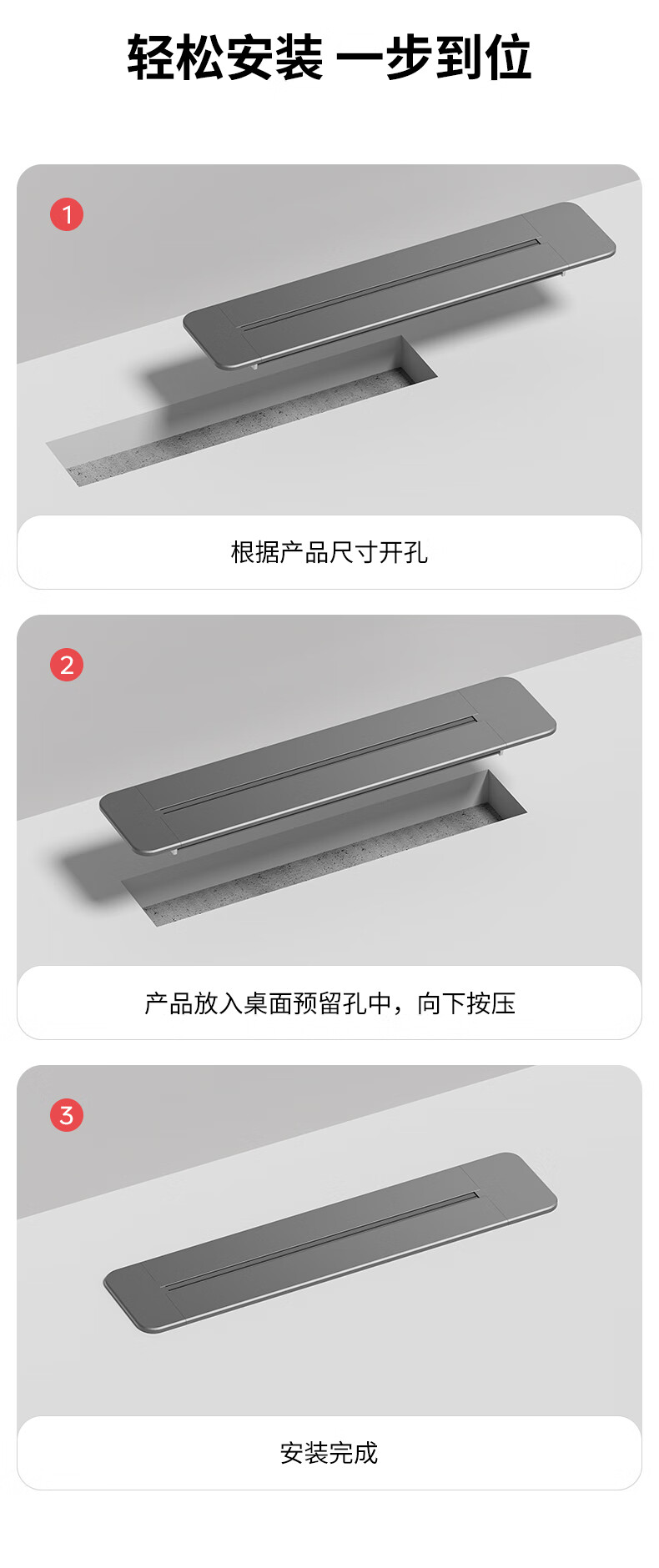 轻松安装 一步到位

1

根据产品尺寸开孔

2

产品放入桌面预留孔中，向下按压

3

安装完成