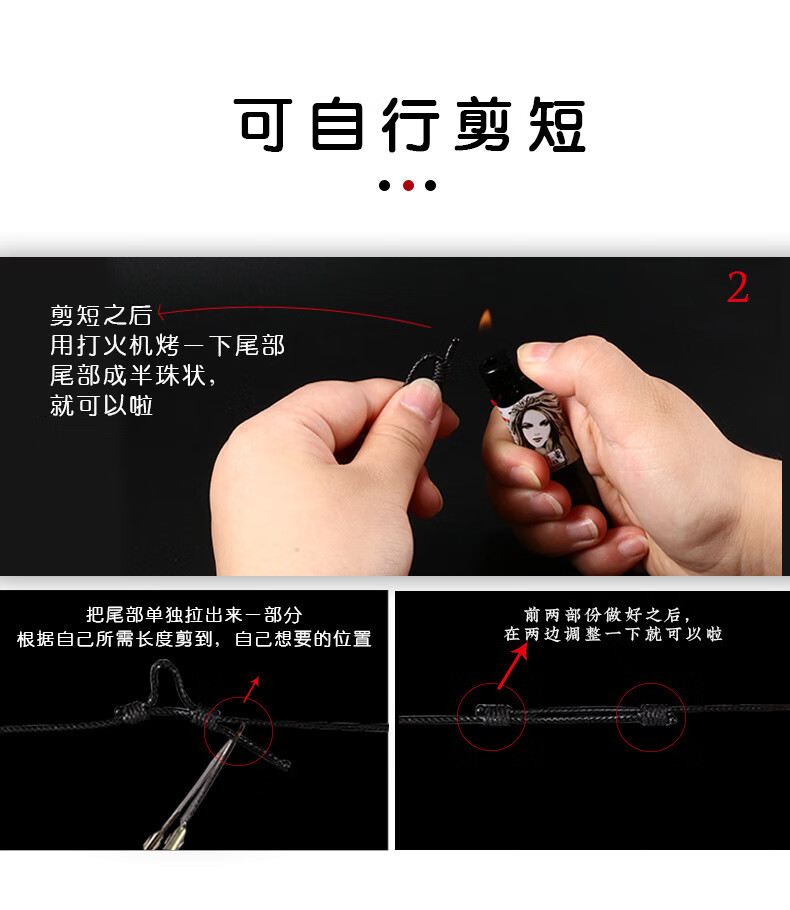 可自行剪短

2

剪短之后
用打火机烤一下尾部
尾部成半珠状，
就可以啦

把尾部单独拉出来一部分
根据自己所需长度剪到，自己想要的位置

前两部份做好之后，
在两边调整一下就可以啦