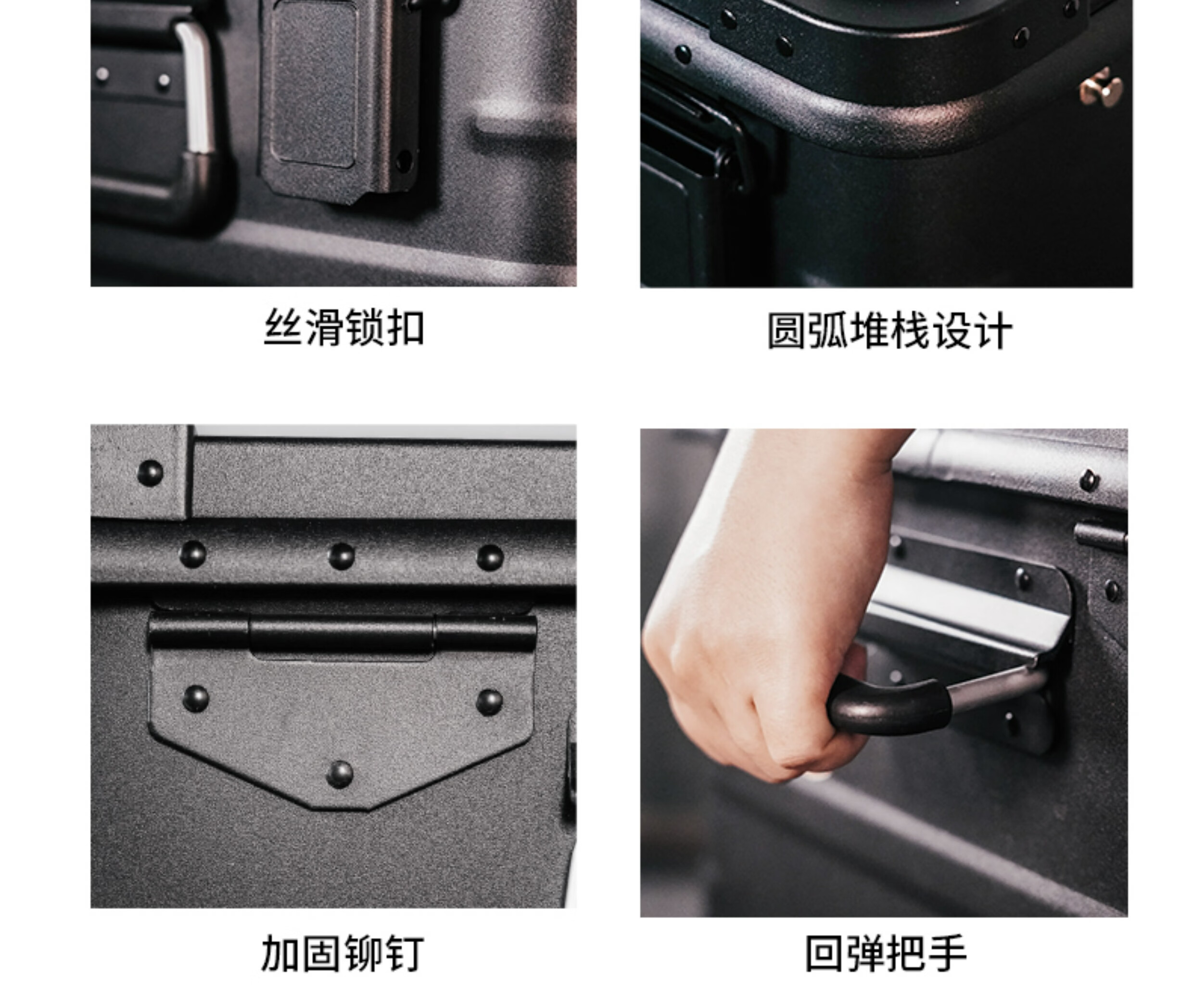 丝滑锁扣

圆弧堆栈设计

加固铆钉

回弹把手