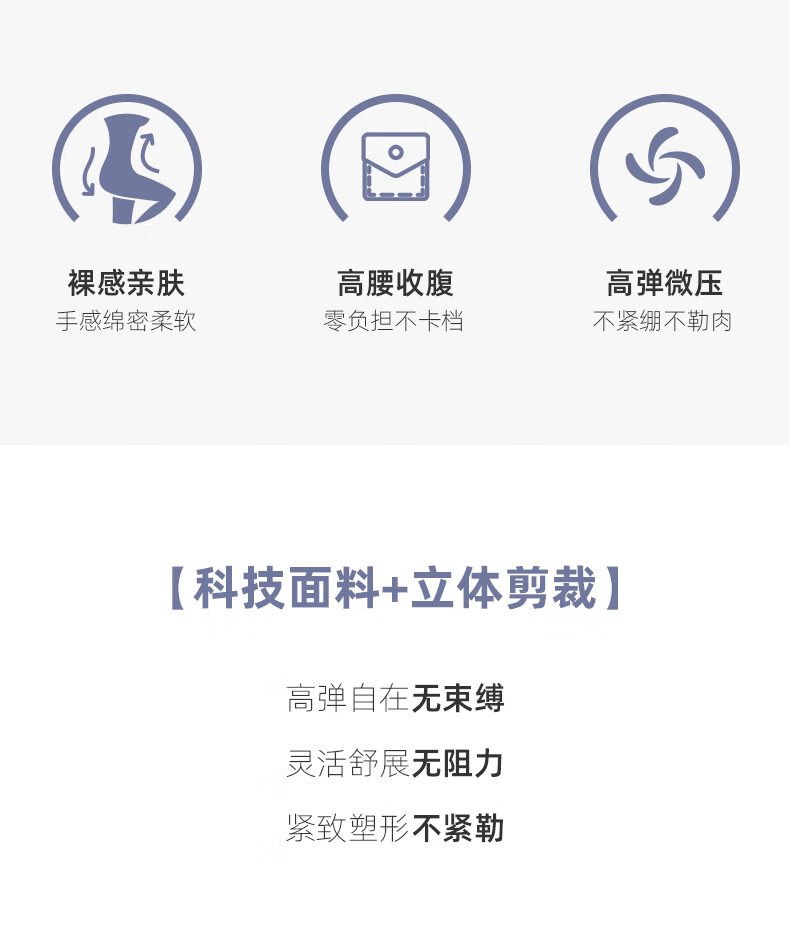 裸感亲肤
手感绵密柔软

高腰收腹
零负担不卡档

高弹微压
不紧绷不勒肉

【科技面料+立体剪裁】

高弹自在无束缚

灵活舒展无阻力

紧致塑形不紧勒