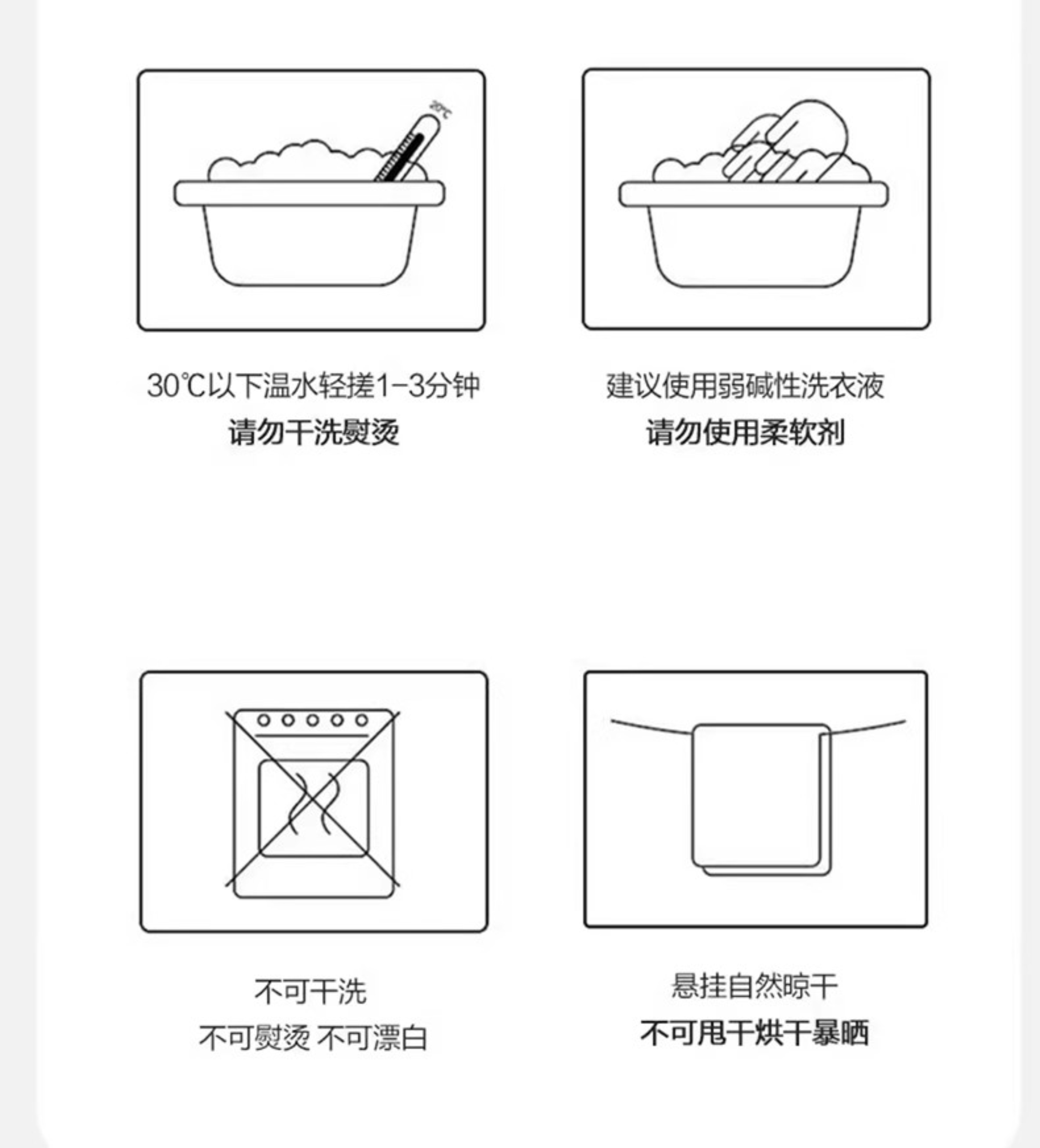 20℃

30℃以下温水轻搓1-3分钟
请勿干洗熨烫

建议使用弱碱性洗衣液
请勿使用柔软剂

不可干洗
不可熨烫 不可漂白

悬挂自然晾干
不可甩干烘干暴晒