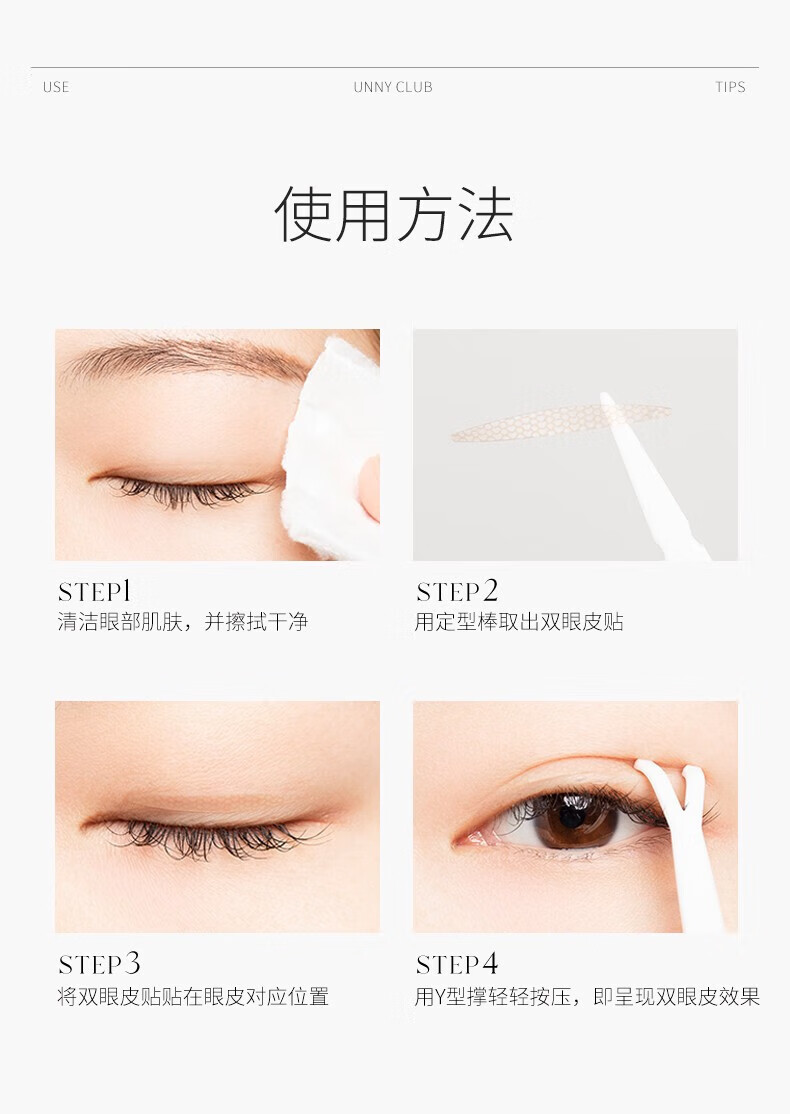 USE UNNY CLUB TIPS

使用方法

STEP1
清洁眼部肌肤，并擦拭干净

STEP2
用定型棒取出双眼皮贴

STEP3
将双眼皮贴贴在眼皮对应位置

STEP4
用Y型撑轻轻按压，即呈现双眼皮效果