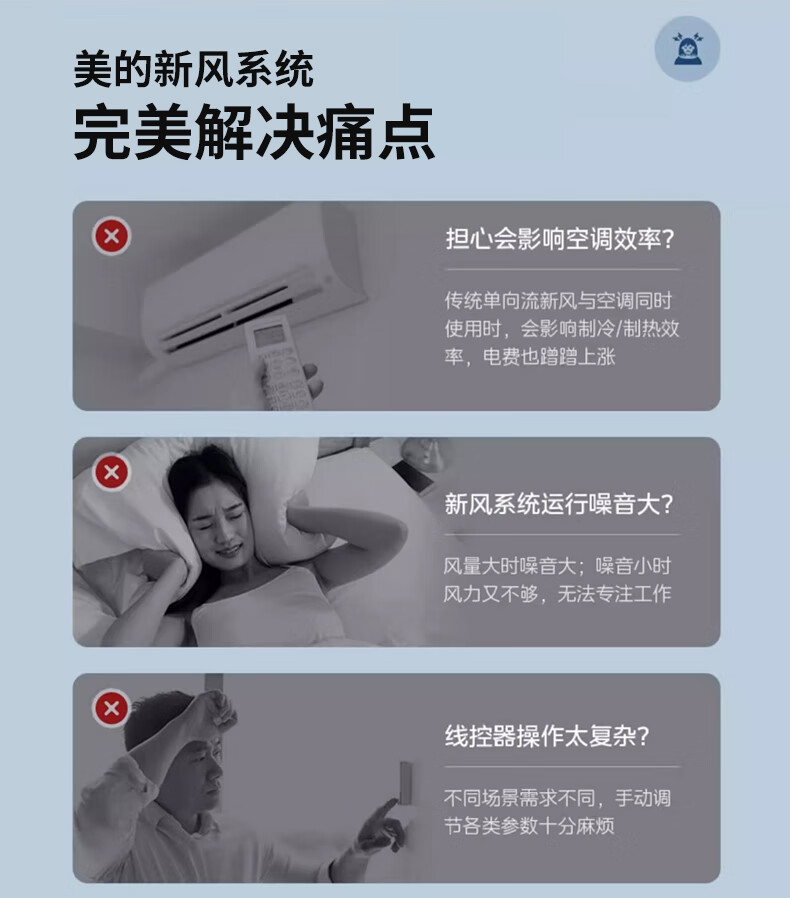 美的新风系统
完美解决痛点

担心会影响空调效率?

传统单向流新风与空调同时使用时，会影响制冷/制热效率，电费也蹭蹭上涨

新风系统运行噪音大?

风量大时噪音大；噪音小时风力又不够，无法专注工作

线控器操作太复杂?

不同场景需求不同，手动调节各类参数十分麻烦