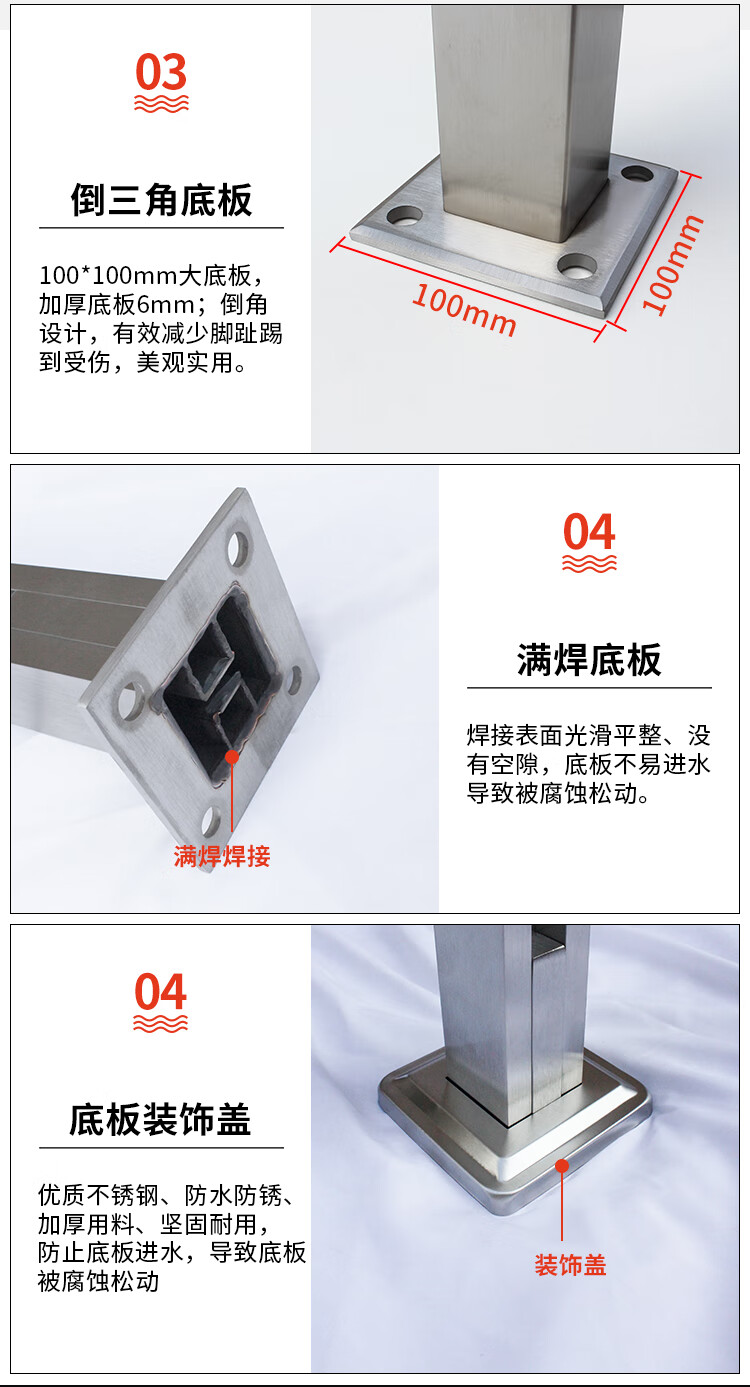 03

倒三角底板

100*100mm大底板，加厚底板6mm；倒角设计，有效减少脚趾踢到受伤，美观实用。

100mm

100mm

04

满焊底板

焊接表面光滑平整、没有空隙，底板不易进水导致被腐蚀松动。

满焊焊接

04

底板装饰盖

优质不锈钢、防水防锈、加厚用料、坚固耐用，防止底板进水，导致底板被腐蚀松动

装饰盖