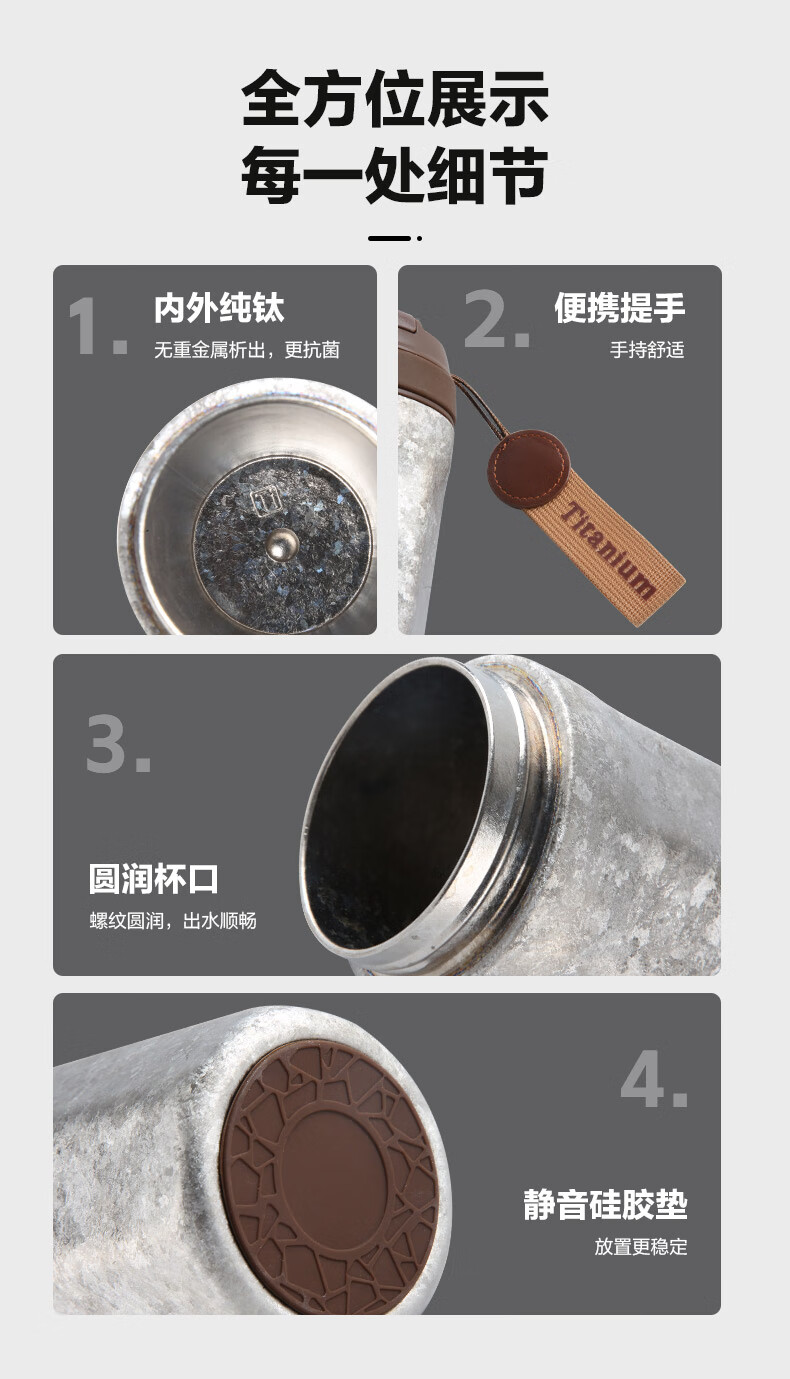 全方位展示
每一处细节

1.
内外纯钛
无重金属析出，更抗菌

Ti

2.
便携提手
手持舒适

Titanium

3.
圆润杯口
螺纹圆润，出水顺畅

4.
静音硅胶垫
放置更稳定