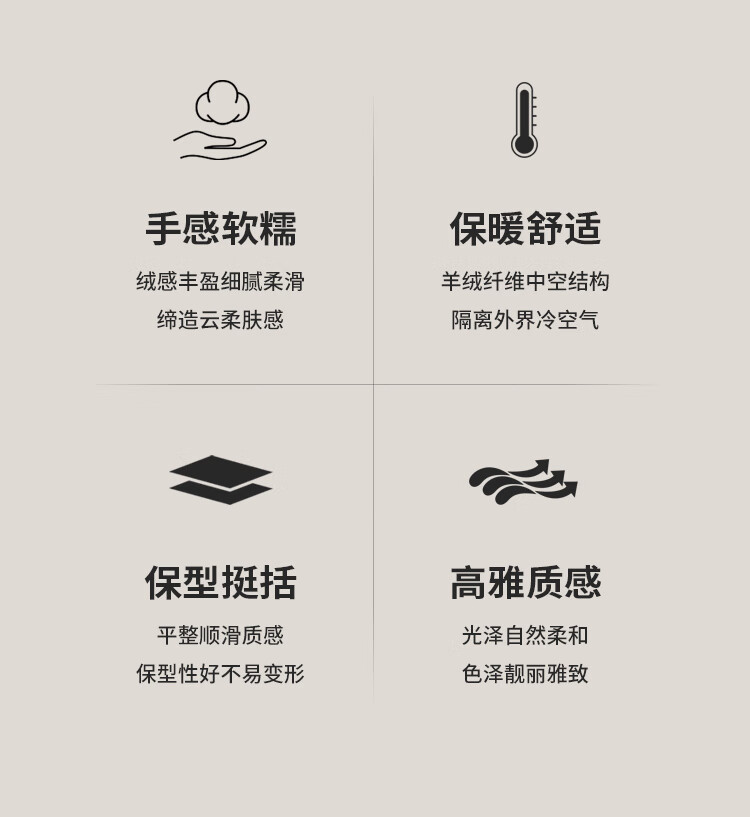 手感软糯

绒感丰盈细腻柔滑
缔造云柔肤感

保暖舒适

羊绒纤维中空结构
隔离外界冷空气

保型挺括

平整顺滑质感
保型性好不易变形

高雅质感

光泽自然柔和
色泽靓丽雅致