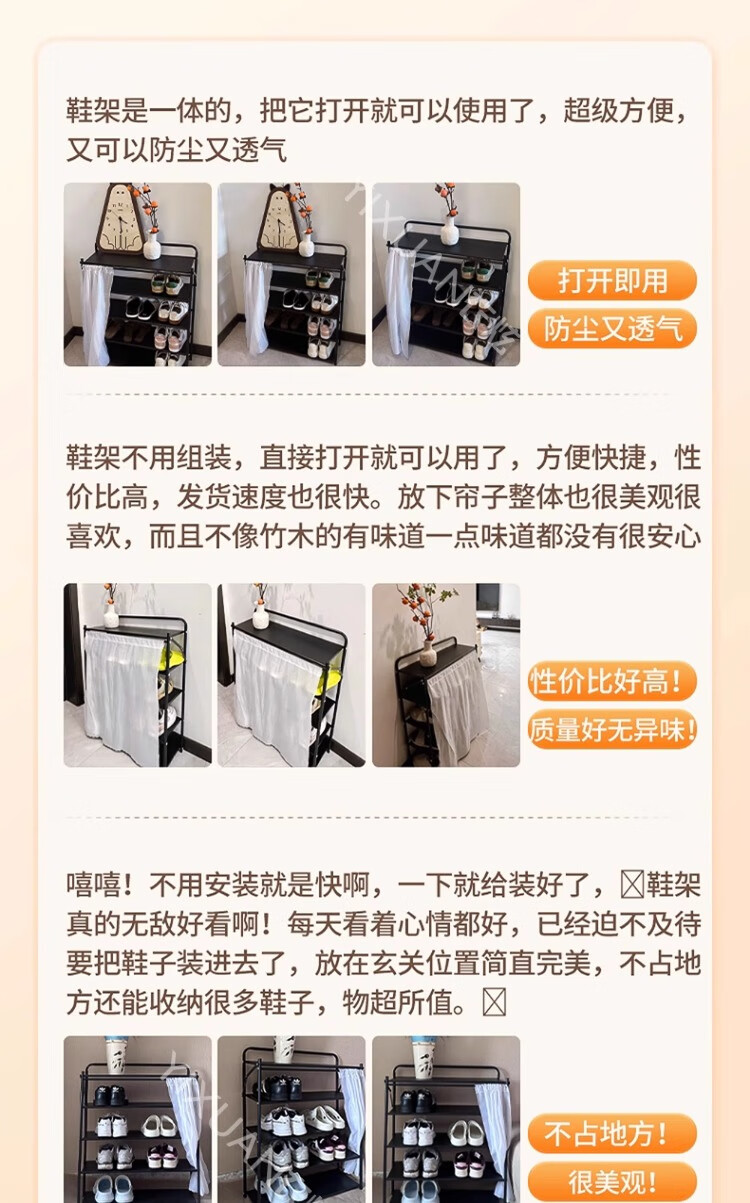 鞋架是一体的，把它打开就可以使用了，超级方便，又可以防尘又透气

打开即用

防尘又透气

鞋架不用组装，直接打开就可以用了，方便快捷，性价比高，发货速度也很快。放下帘子整体也很美观很喜欢，而且不像竹木的有味道一点味道都没有很安心

性价比好高！

质量好无异味！

嘻嘻！不用安装就是快啊，一下就给装好了，☒鞋架真的无敌好看啊！每天看着心情都好，已经迫不及待要把鞋子装进去了，放在玄关位置简直完美，不占地方还能收纳很多鞋子，物超所值。☒

不占地方！

很美观！