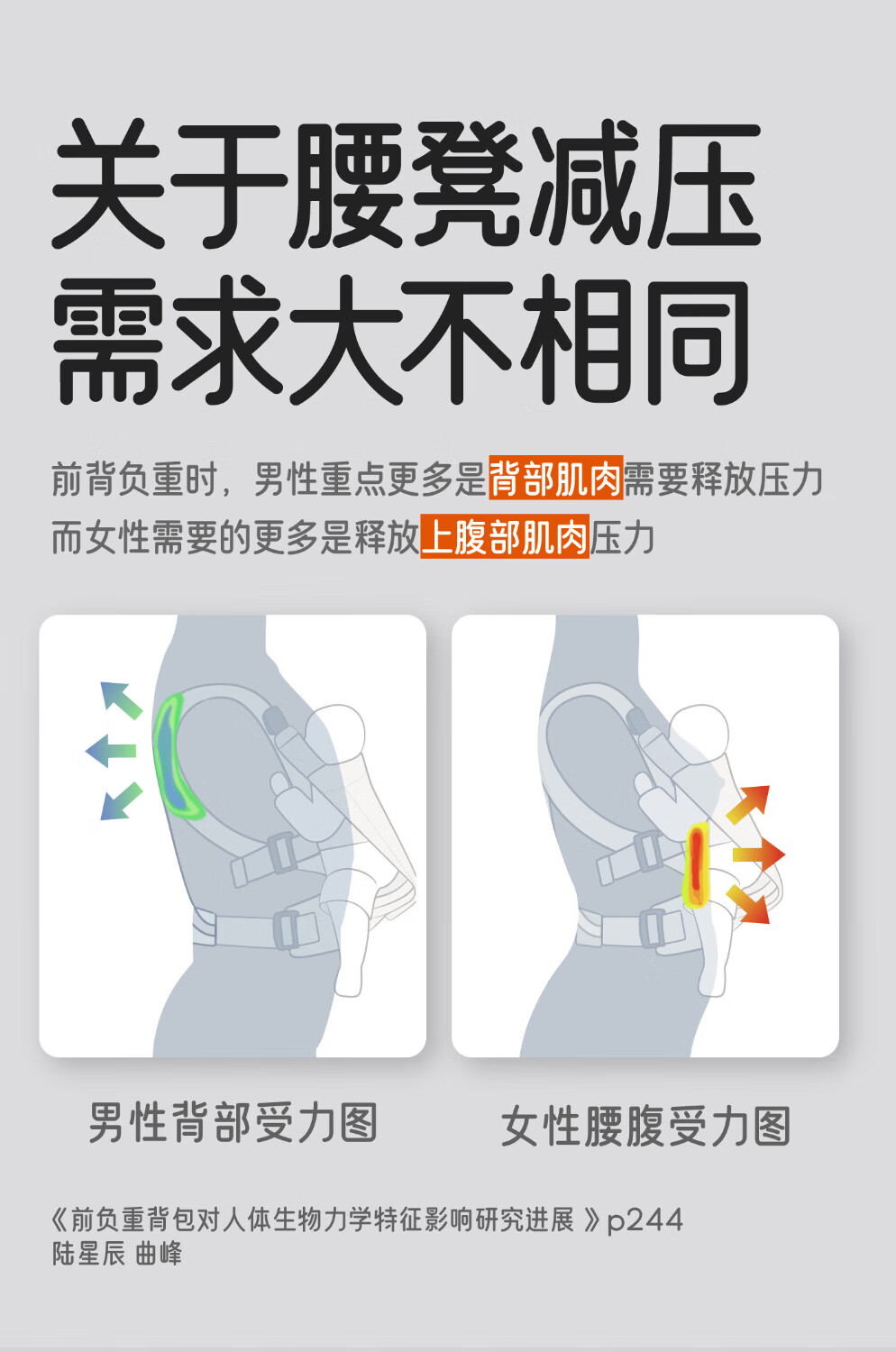 关于腰凳减压
需求大不相同

前背负重时，男性重点更多是背部肌肉需要释放压力
而女性需要的更多是释放上腹部肌肉压力

男性背部受力图

女性腰腹受力图

《前负重背包对人体生物力学特征影响研究进展 》p244
陆星辰 曲峰