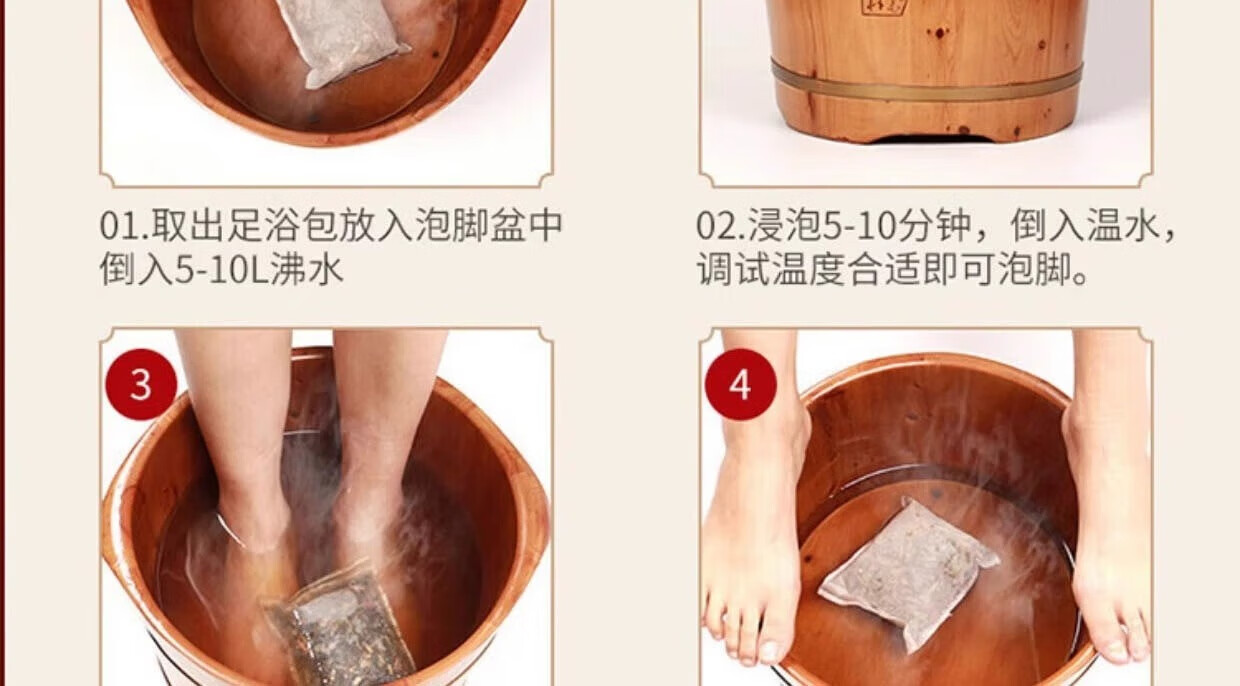 01.取出足浴包放入泡脚盆中倒入5-10L沸水

02.浸泡5-10分钟，倒入温水，调试温度合适即可泡脚。

3

4