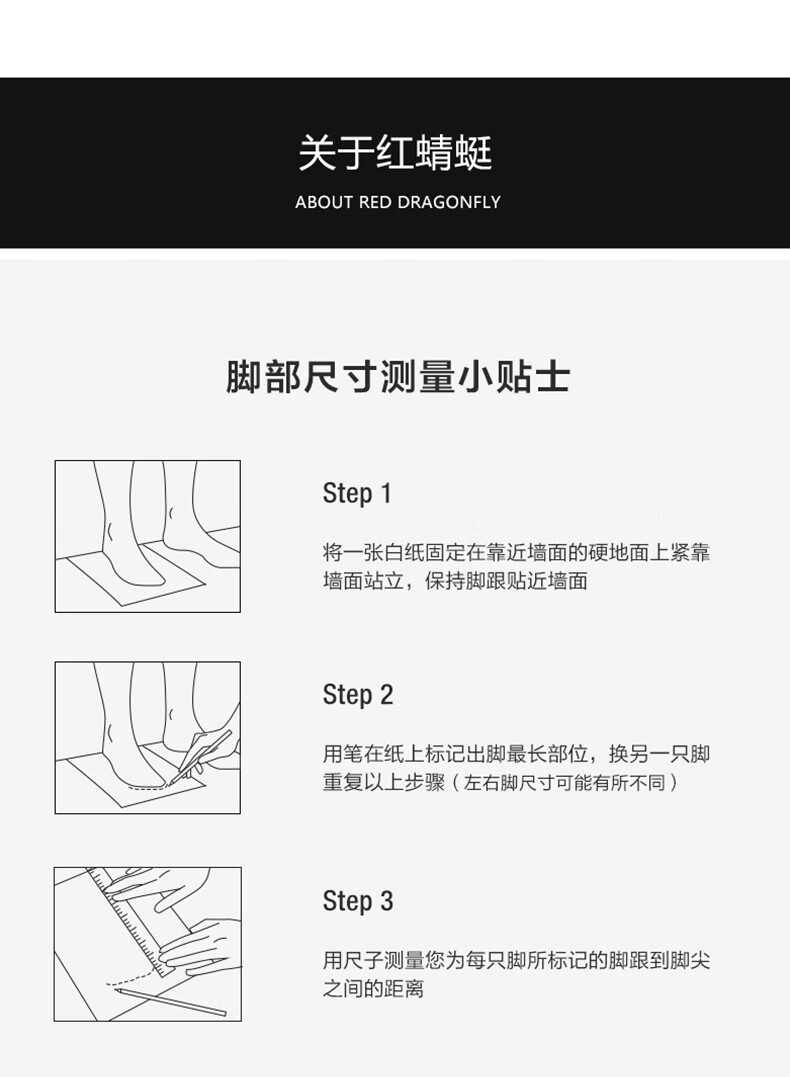 关于红蜻蜓
ABOUT RED DRAGONFLY

脚部尺寸测量小贴士

Step 1

将一张白纸固定在靠近墙面的硬地面上紧靠墙面站立，保持脚跟贴近墙面

Step 2

用笔在纸上标记出脚最长部位，换另一只脚重复以上步骤（左右脚尺寸可能有所不同）

Step 3

用尺子测量您为每只脚所标记的脚跟到脚尖之间的距离