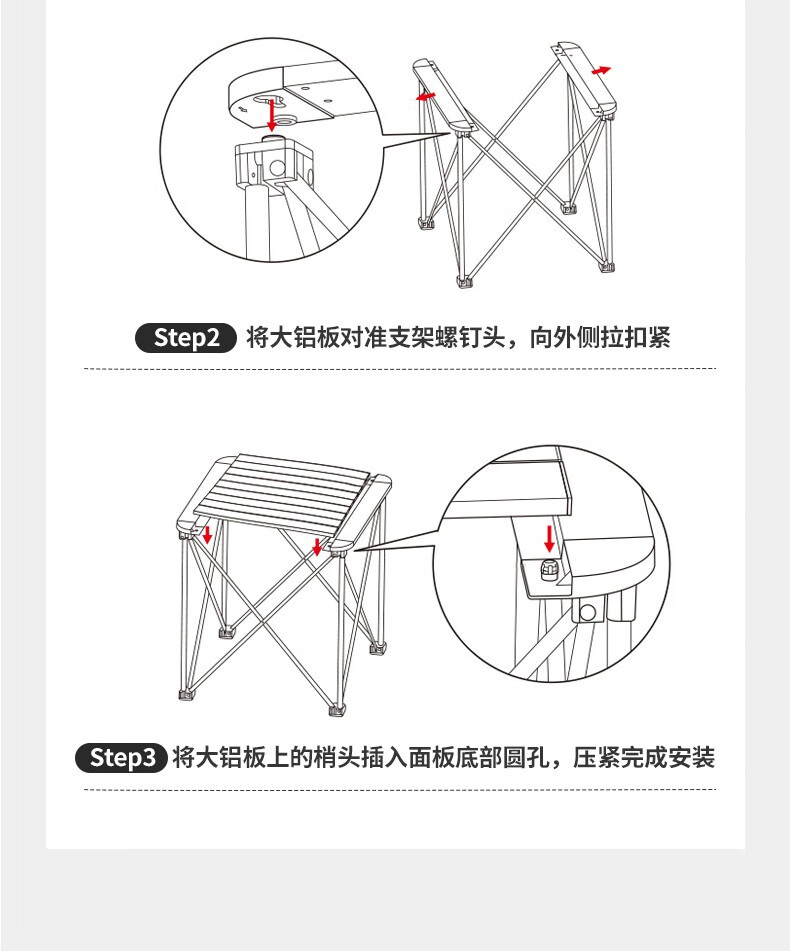 Step2 将大铝板对准支架螺钉头，向外侧拉扣紧

Step3 将大铝板上的梢头插入面板底部圆孔，压紧完成安装