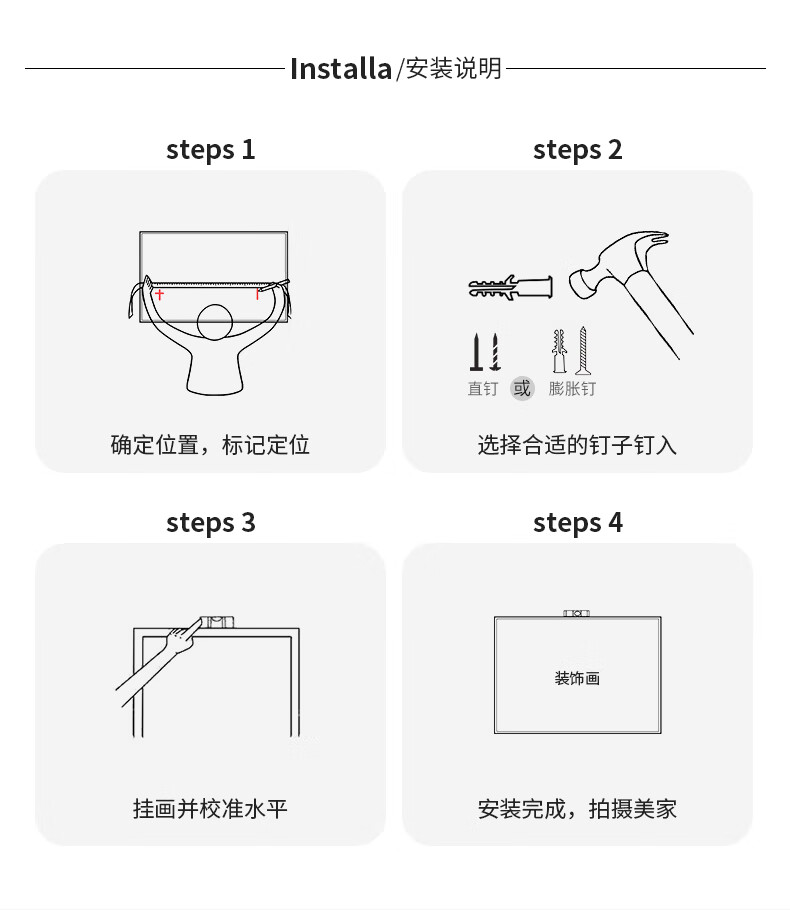 Installa/安装说明

steps 1

确定位置，标记定位

steps 2

直钉 或 膨胀钉

选择合适的钉子钉入

steps 3

挂画并校准水平

steps 4

装饰画

安装完成，拍摄美家