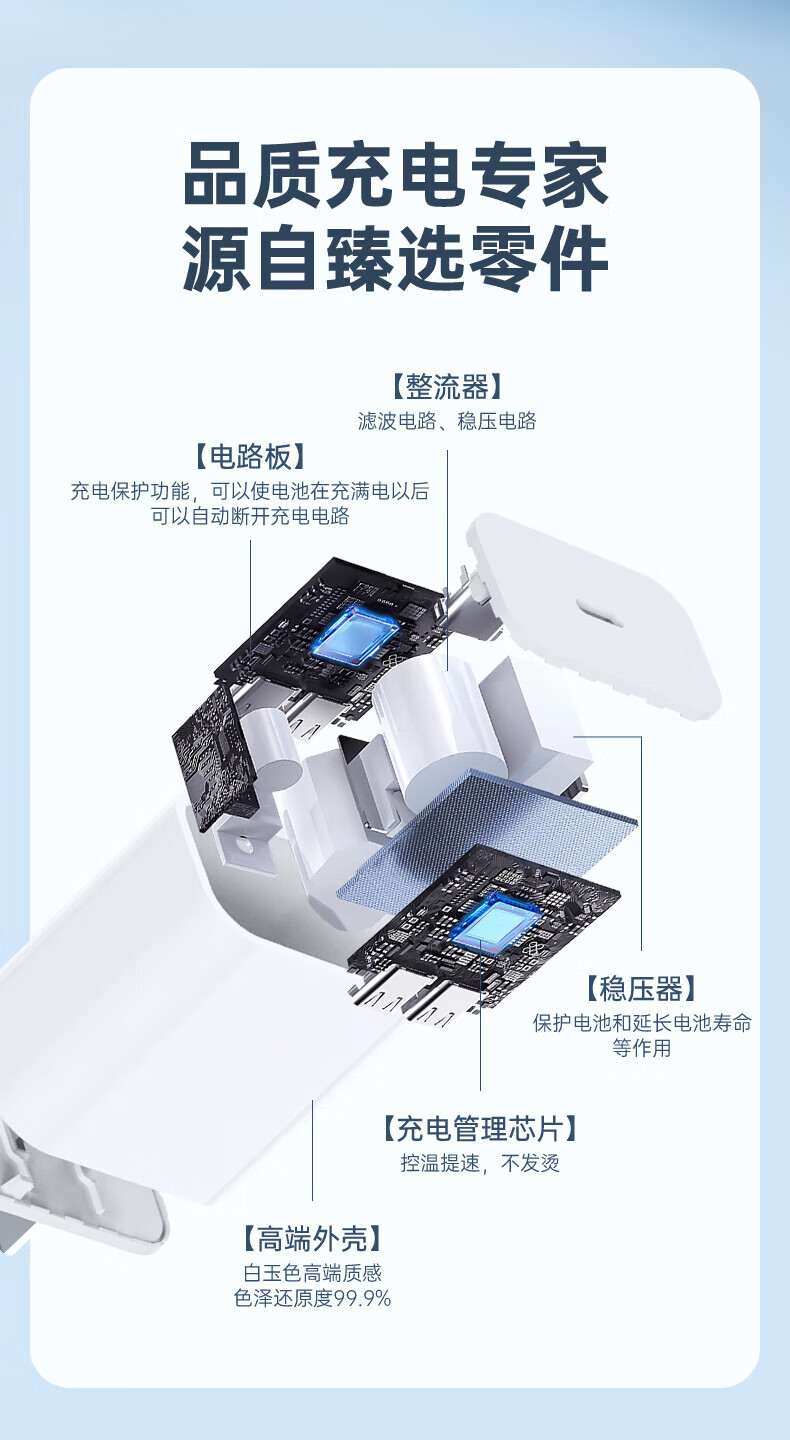 品质充电专家
源自臻选零件

【整流器】
滤波电路、稳压电路

【电路板】
充电保护功能，可以使电池在充满电以后可以自动断开充电电路

【稳压器】
保护电池和延长电池寿命等作用

【充电管理芯片】
控温提速，不发烫

【高端外壳】
白玉色高端质感
色泽还原度99.9%