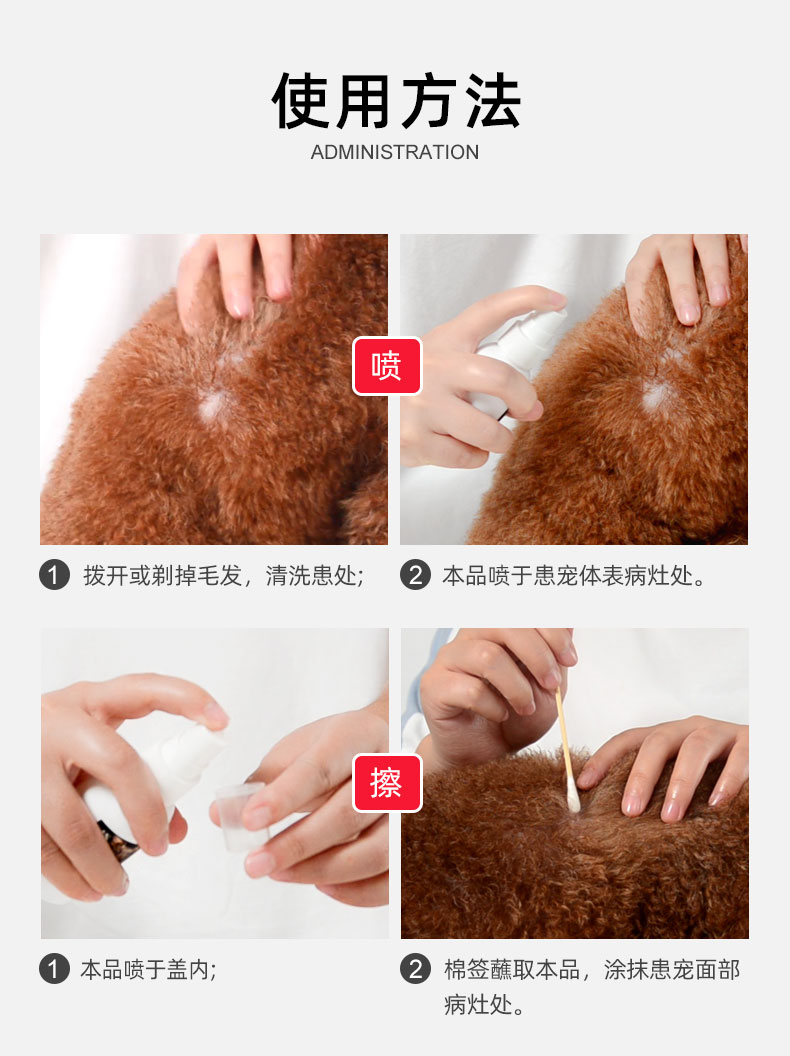 使用方法
ADMINISTRATION

喷

1 拨开或剃掉毛发，清洗患处；

2 本品喷于患宠体表病灶处。

擦

1 本品喷于盖内；

2 棉签蘸取本品，涂抹患宠面部病灶处。