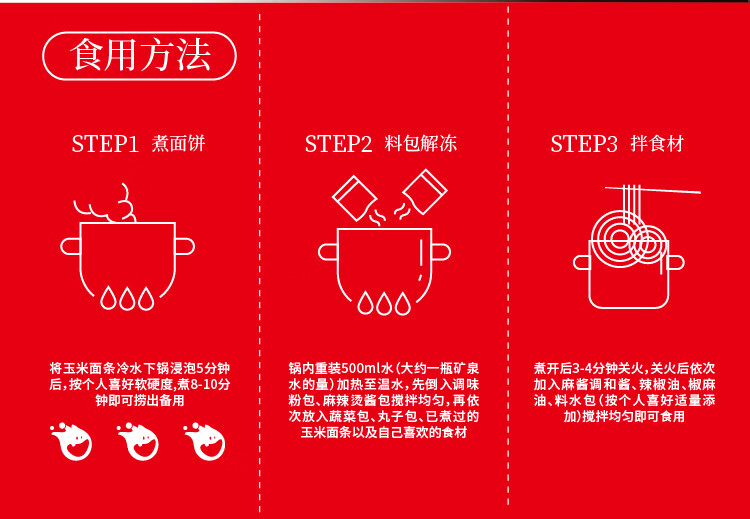 食用方法

STEP1 煮面饼

将玉米面条冷水下锅浸泡5分钟后，按个人喜好软硬度，煮8-10分钟即可捞出备用

STEP2 料包解冻

锅内重装500ml水（大约一瓶矿泉水的量）加热至温水，先倒入调味粉包、麻辣烫酱包搅拌均匀，再依次放入蔬菜包、丸子包、已煮过的玉米面条以及自己喜欢的食材

STEP3 拌食材

煮开后3-4分钟关火，关火后依次加入麻酱调和酱、辣椒油、椒麻油、料水包（按个人喜好适量添加）搅拌均匀即可食用