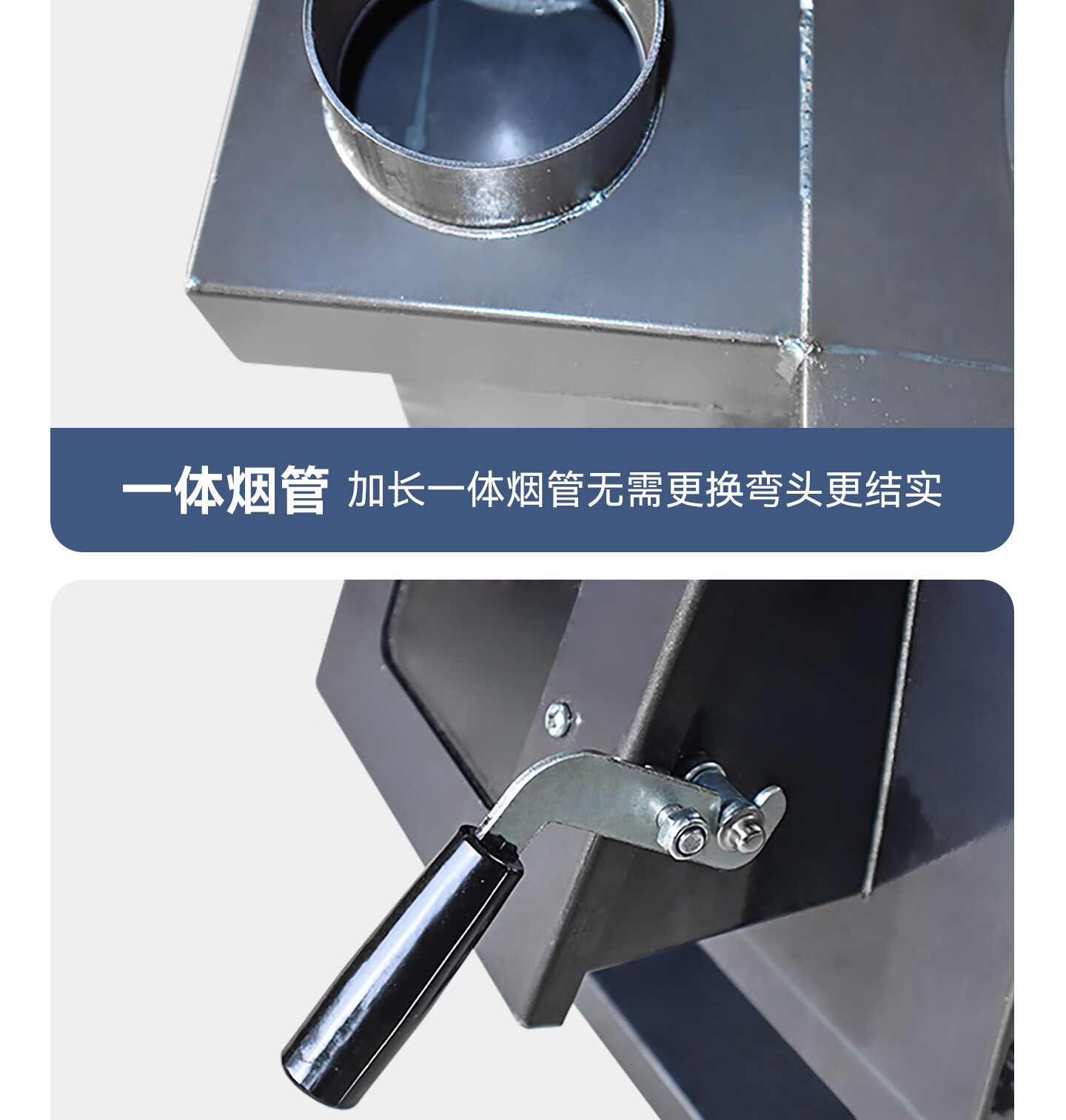 一体烟管 加长一体烟管无需更换弯头更结实