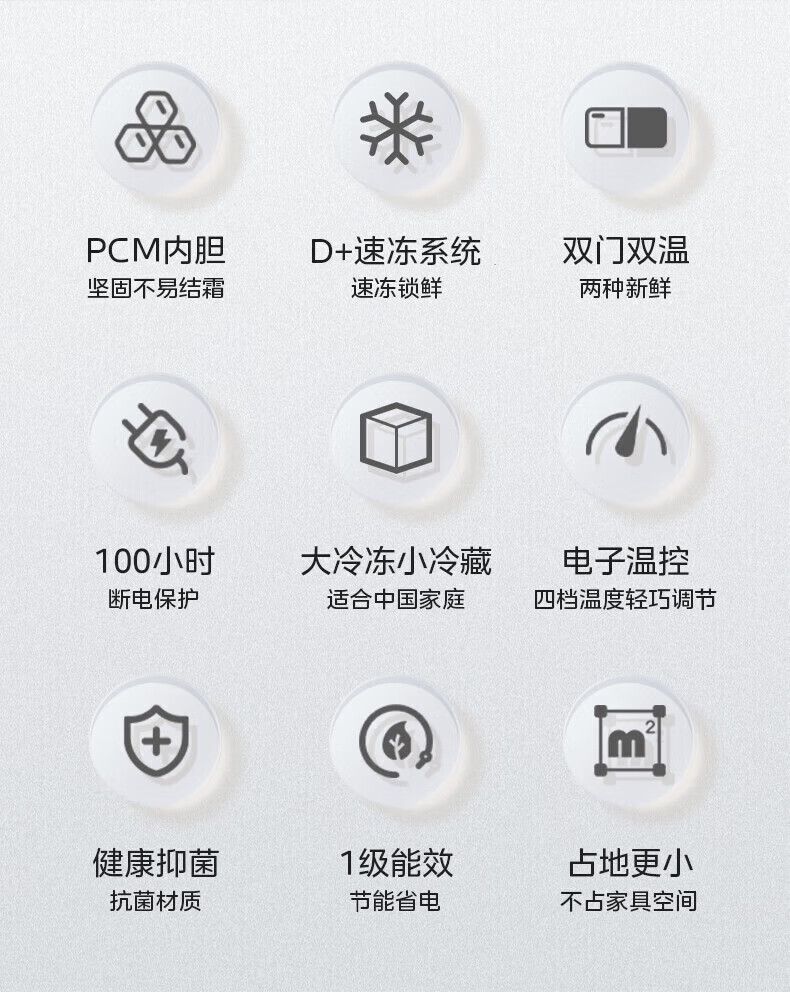 PCM内胆
坚固不易结霜

D+速冻系统
速冻锁鲜

双门双温
两种新鲜

100小时
断电保护

大冷冻小冷藏
适合中国家庭

电子温控
四档温度轻巧调节

健康抑菌
抗菌材质

1级能效
节能省电

占地更小
不占家具空间