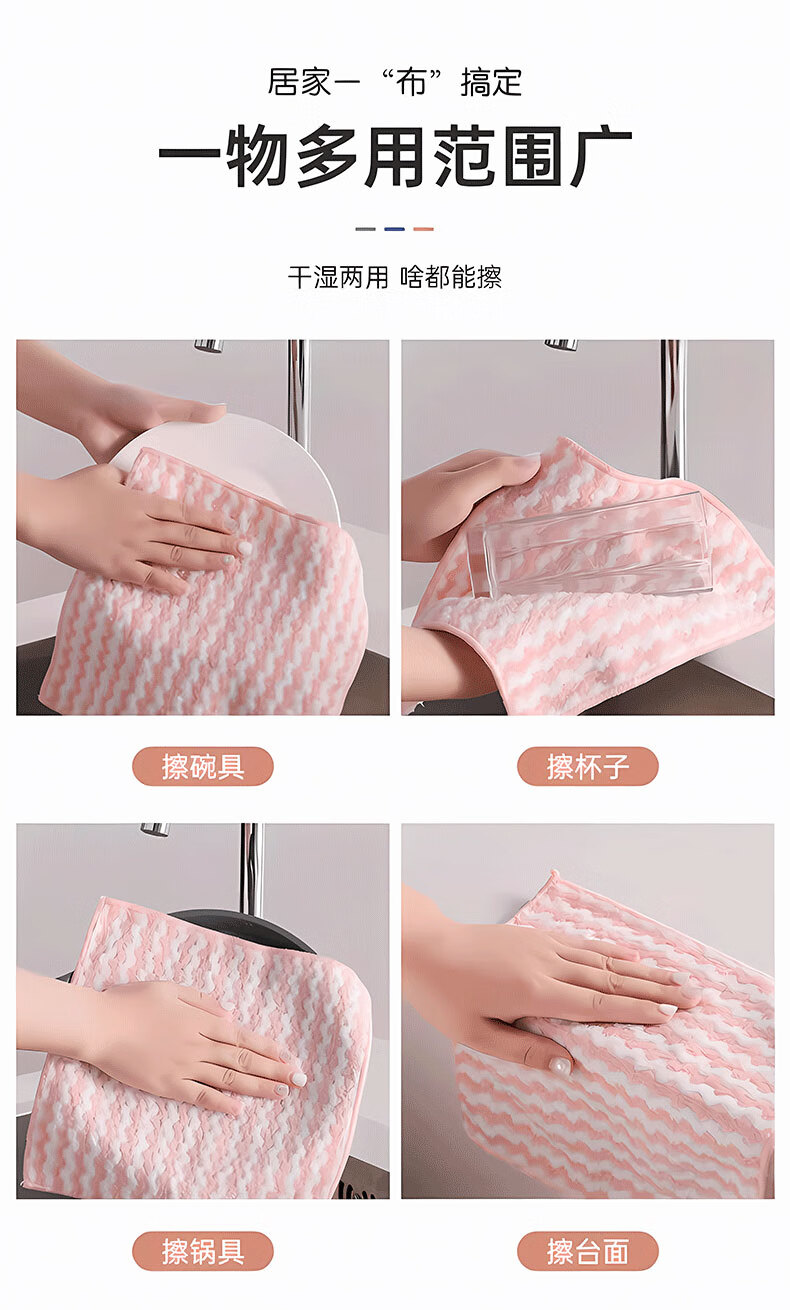 居家一“布”搞定

一物多用范围广

干湿两用 啥都能擦

擦碗具

擦杯子

擦锅具

擦台面