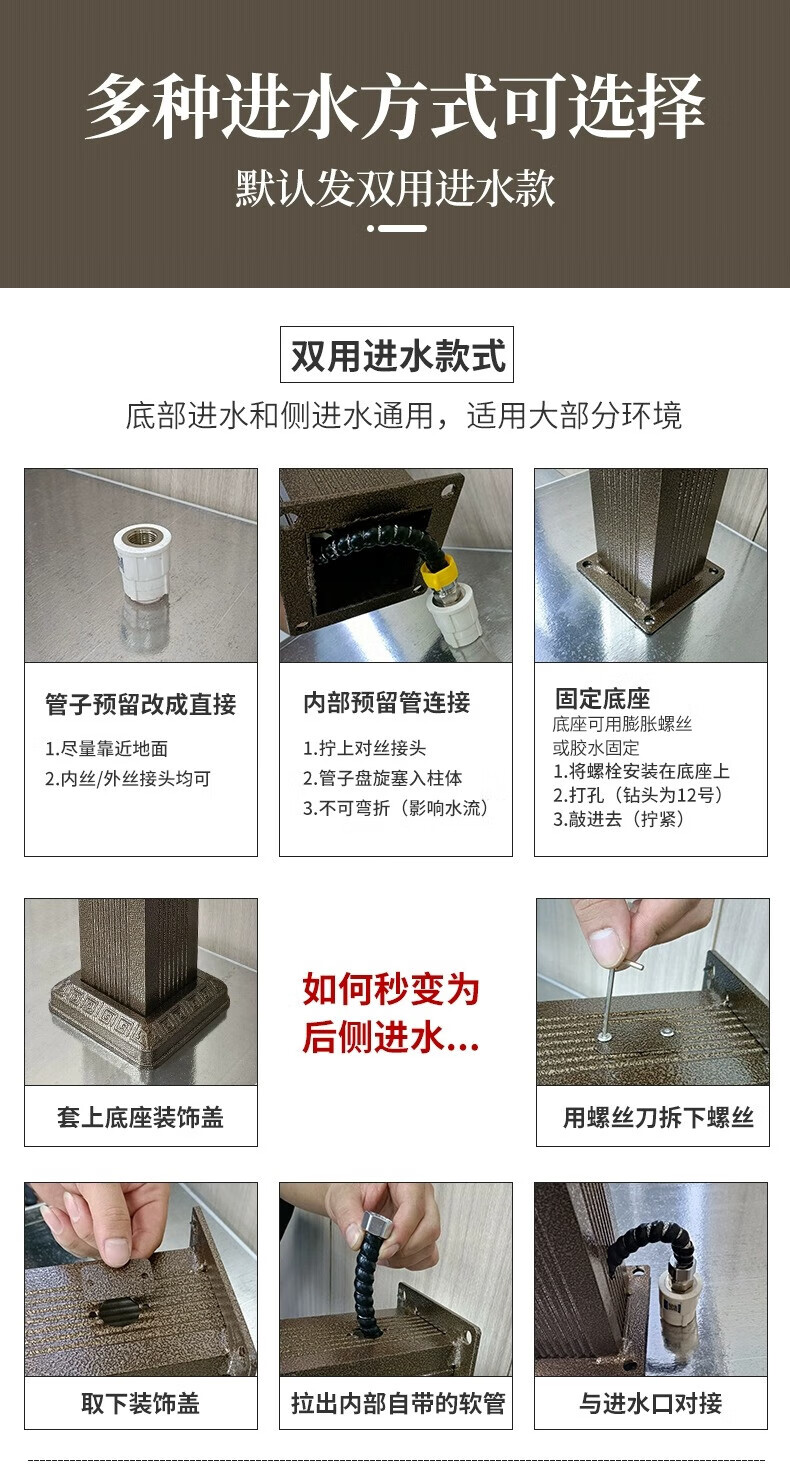 多种进水方式可选择

默认发双用进水款

双用进水款式

底部进水和侧进水通用，适用大部分环境

管子预留改成直接

1.尽量靠近地面
2.内丝/外丝接头均可

内部预留管连接

1.拧上对丝接头
2.管子盘旋塞入柱体
3.不可弯折（影响水流）

固定底座

底座可用膨胀螺丝或胶水固定
1.将螺栓安装在底座上
2.打孔（钻头为12号）
3.敲进去（拧紧）

套上底座装饰盖

如何秒变为后侧进水...

用螺丝刀拆下螺丝

取下装饰盖

拉出内部自带的软管

与进水口对接