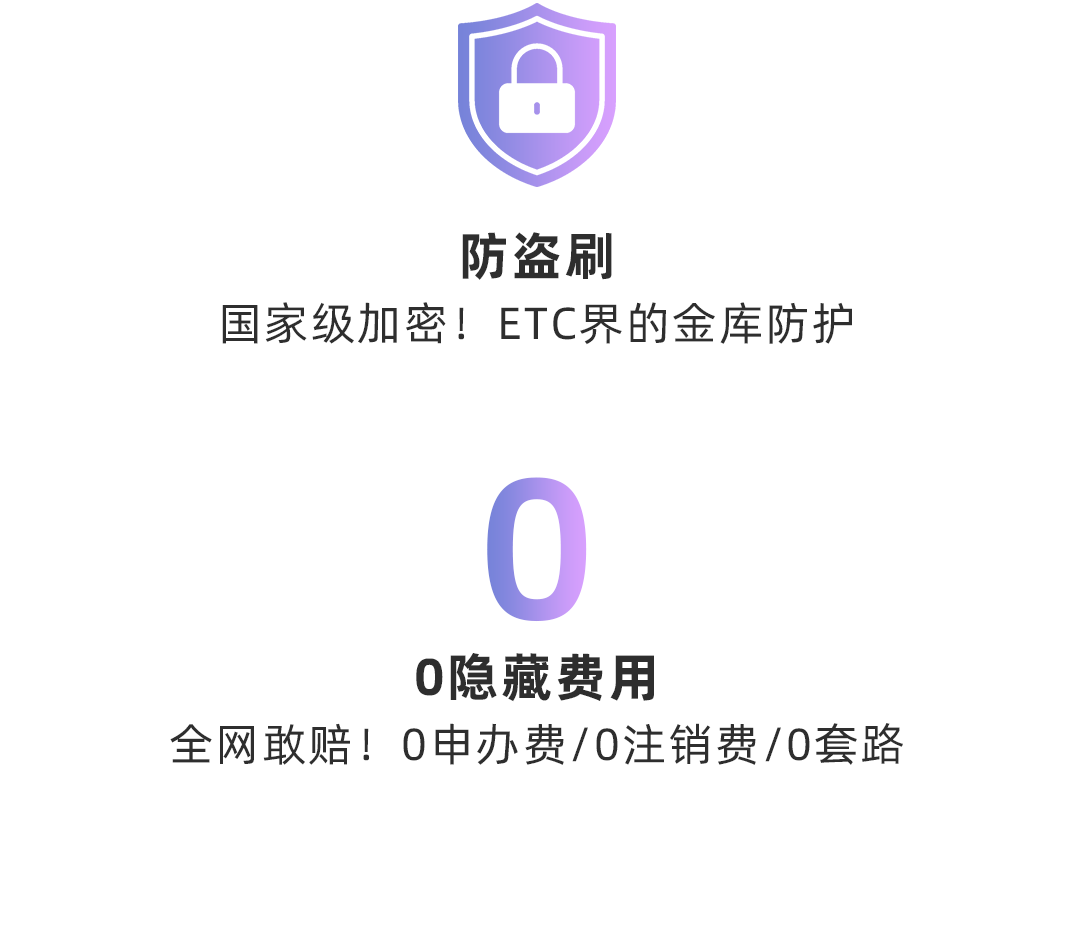 防盗刷

国家级加密！ETC界的金库防护

0

0隐藏费用

全网敢赔！0申办费/0注销费/0套路