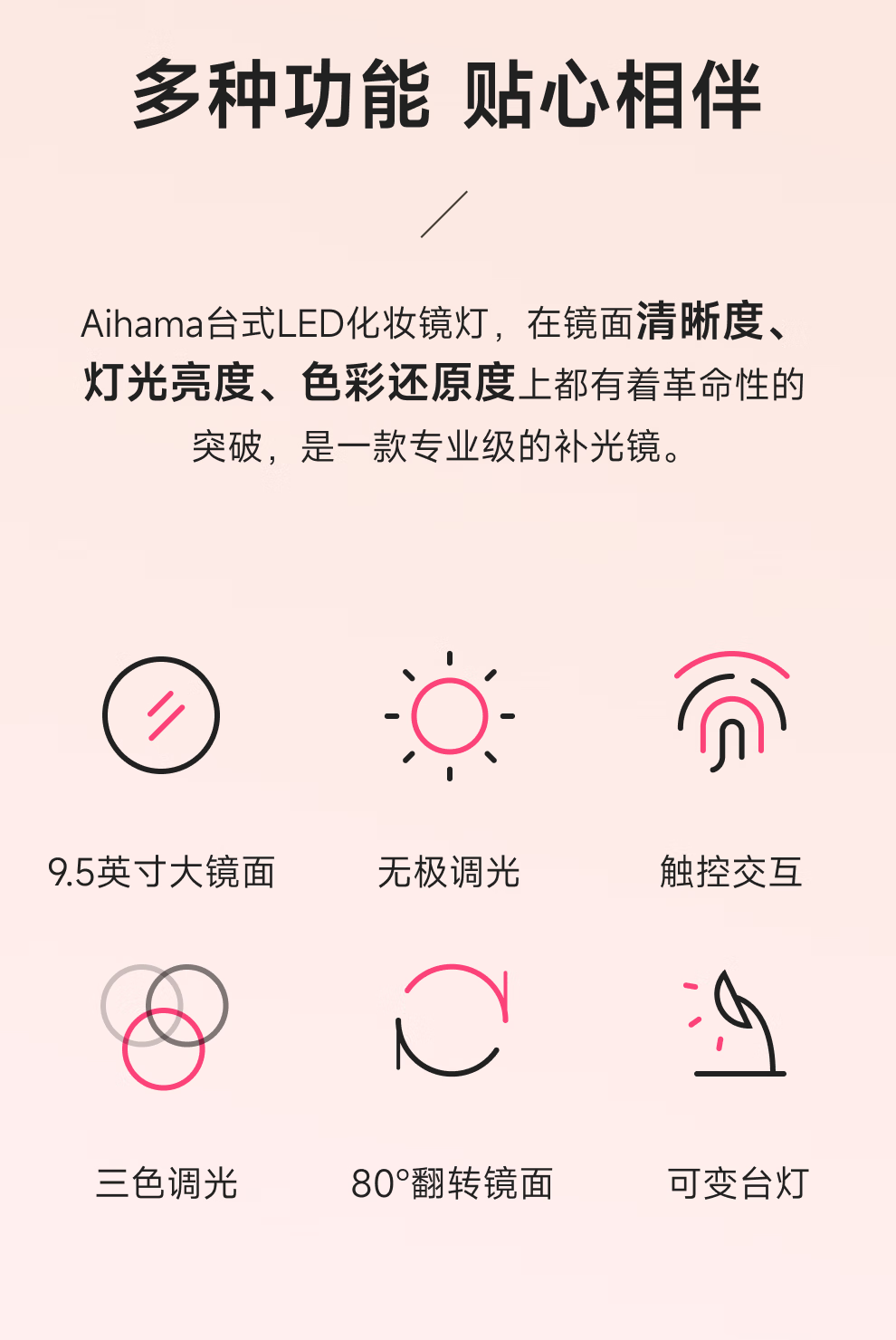 多种功能 贴心相伴

Aihama台式LED化妆镜灯，在镜面清晰度、灯光亮度、色彩还原度上都有着革命性的突破，是一款专业级的补光镜。

9.5英寸大镜面

无极调光

触控交互

三色调光

80°翻转镜面

可变台灯