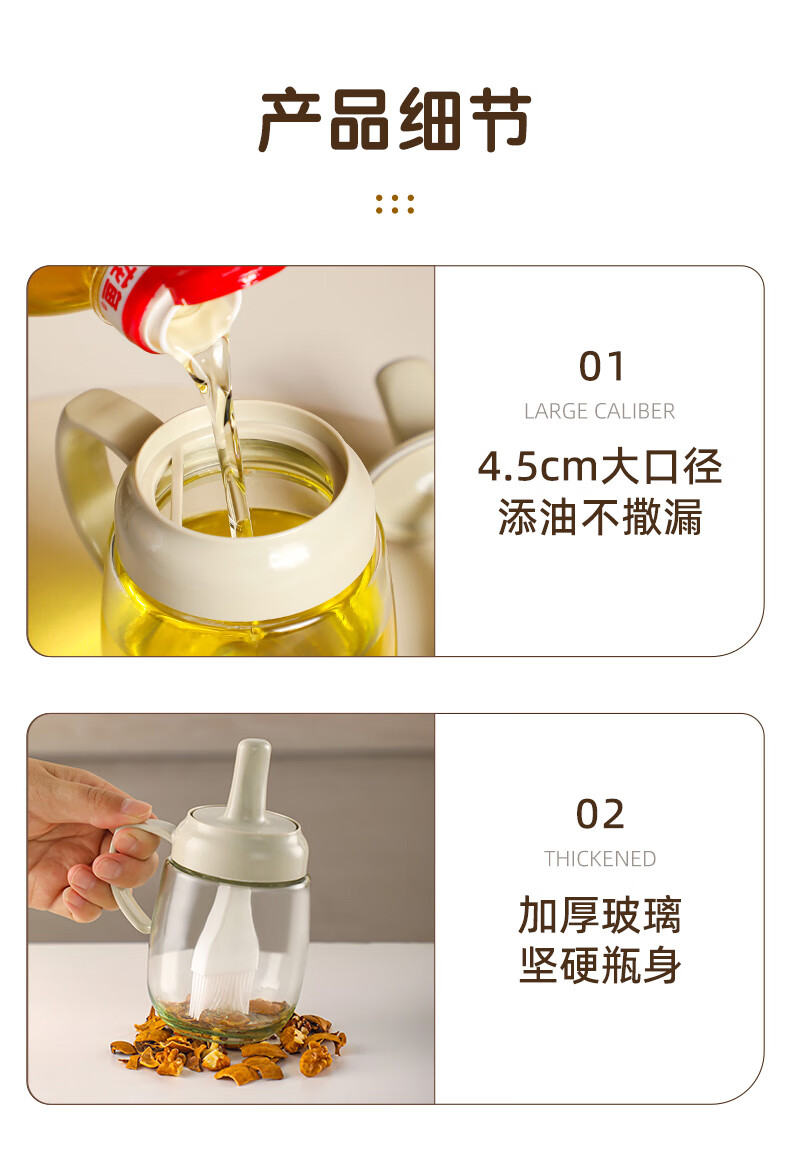 产品细节

01
LARGE CALIBER
4.5cm大口径
添油不撒漏

02
THICKENED
加厚玻璃
坚硬瓶身