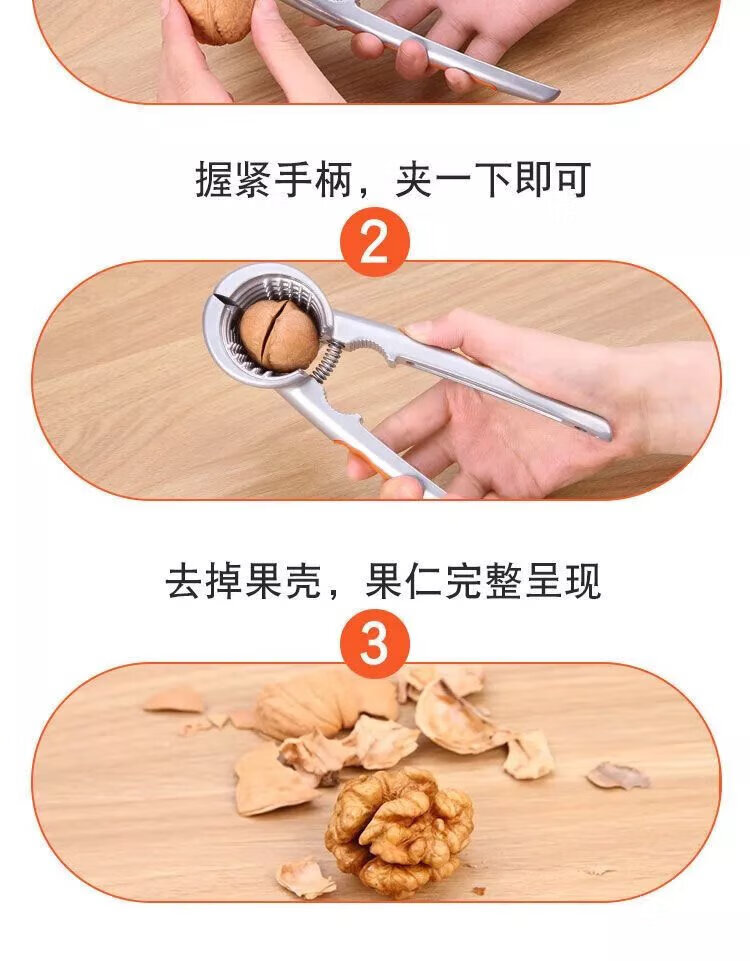 握紧手柄，夹一下即可

2

去掉果壳，果仁完整呈现

3