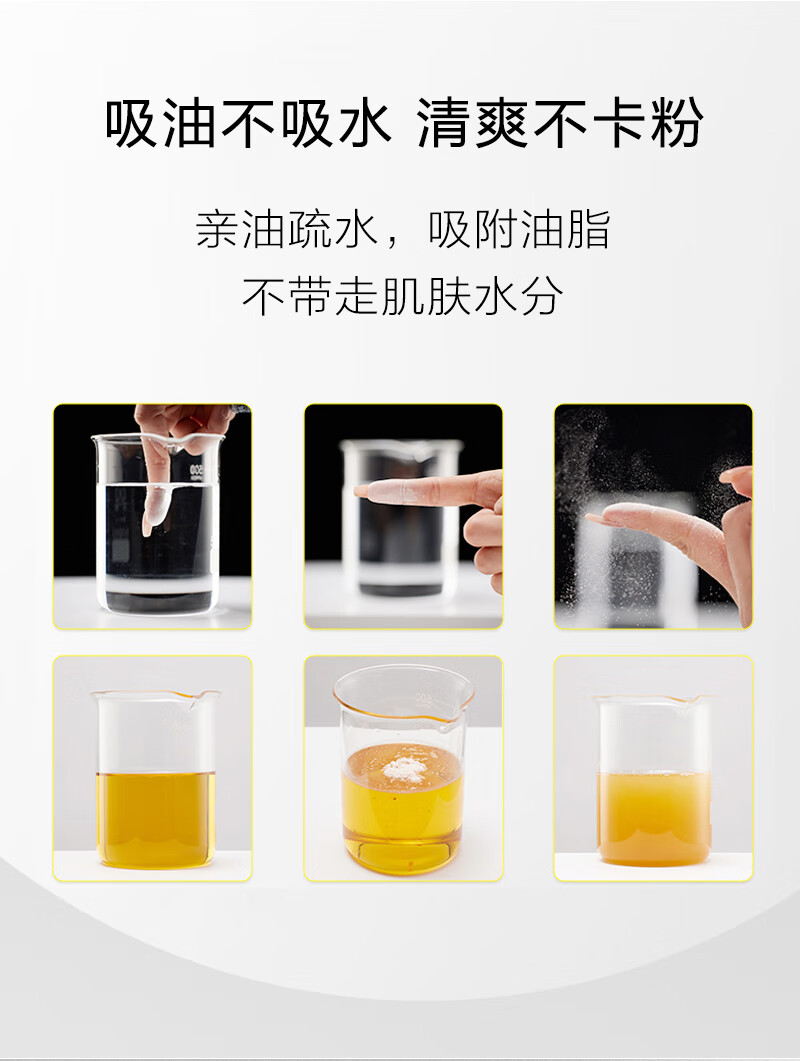 吸油不吸水 清爽不卡粉

亲油疏水，吸附油脂
不带走肌肤水分