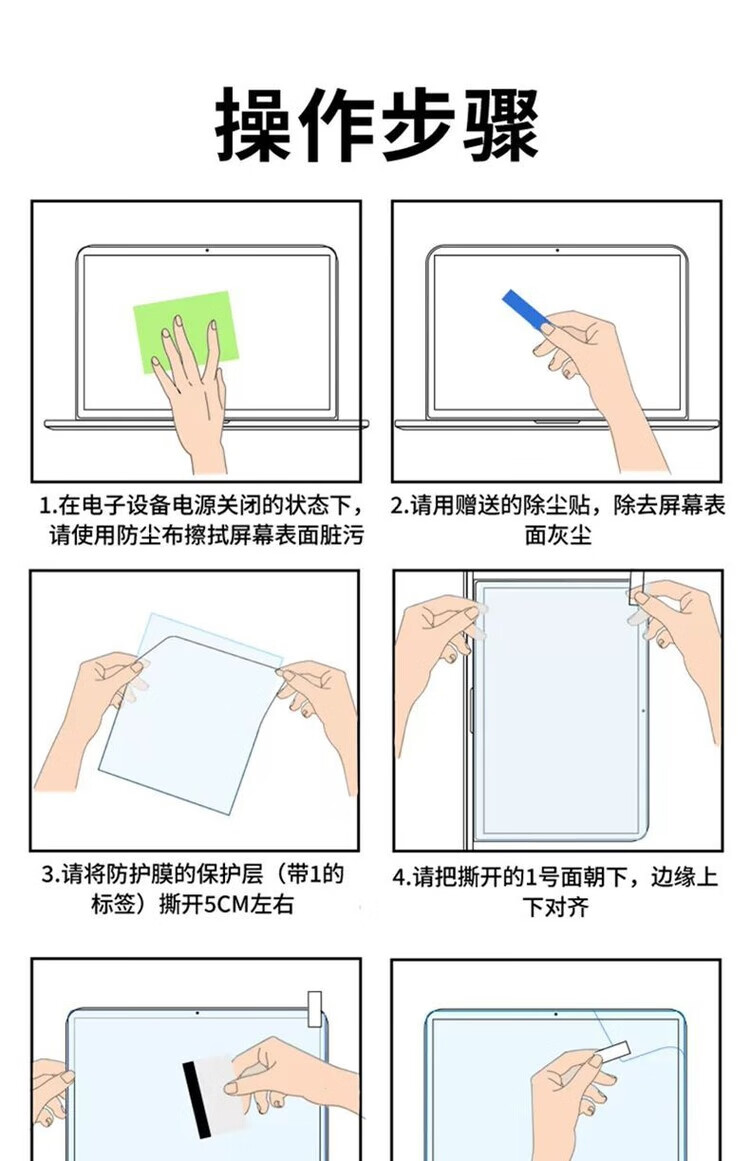 操作步骤

1.在电子设备电源关闭的状态下，请使用防尘布擦拭屏幕表面脏污

2.请用赠送的除尘贴，除去屏幕表面灰尘

3.请将防护膜的保护层（带1的标签）撕开5CM左右

4.请把撕开的1号面朝下，边缘上下对齐