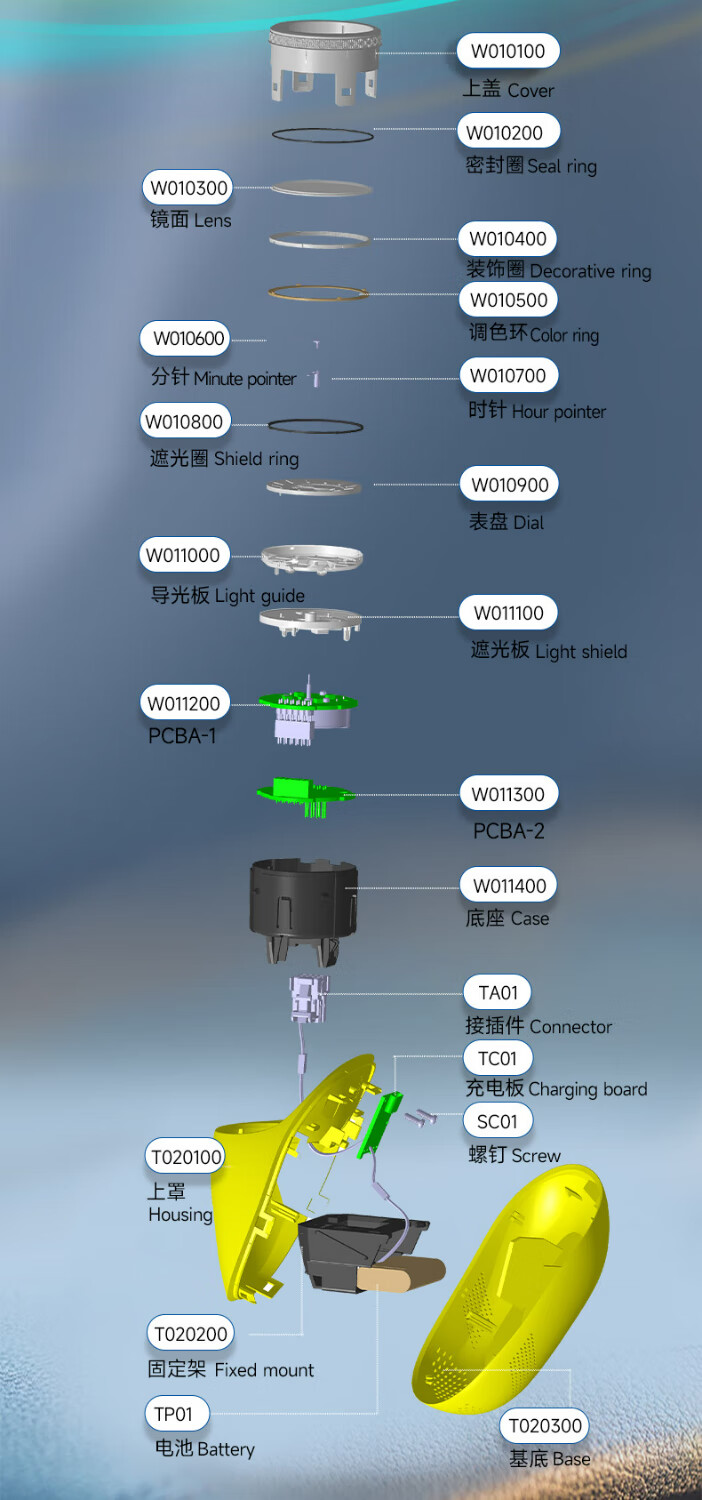 W010100
上盖 Cover

W010200
密封圈 Seal ring

W010300
镜面 Lens

W010400
装饰圈 Decorative ring

W010500
调色环 Color ring

W010600
分针 Minute pointer

W010700
时针 Hour pointer

W010800
遮光圈 Shield ring

W010900
表盘 Dial

W011000
导光板 Light guide

W011100
遮光板 Light shield

W011200
PCBA-1

W011300
PCBA-2

W011400
底座 Case

TA01
接插件 Connector

TC01
充电板 Charging board

SC01
螺钉 Screw

T020100
上罩
Housing

T020200
固定架 Fixed mount

TP01
电池 Battery

T020300
基底 Base