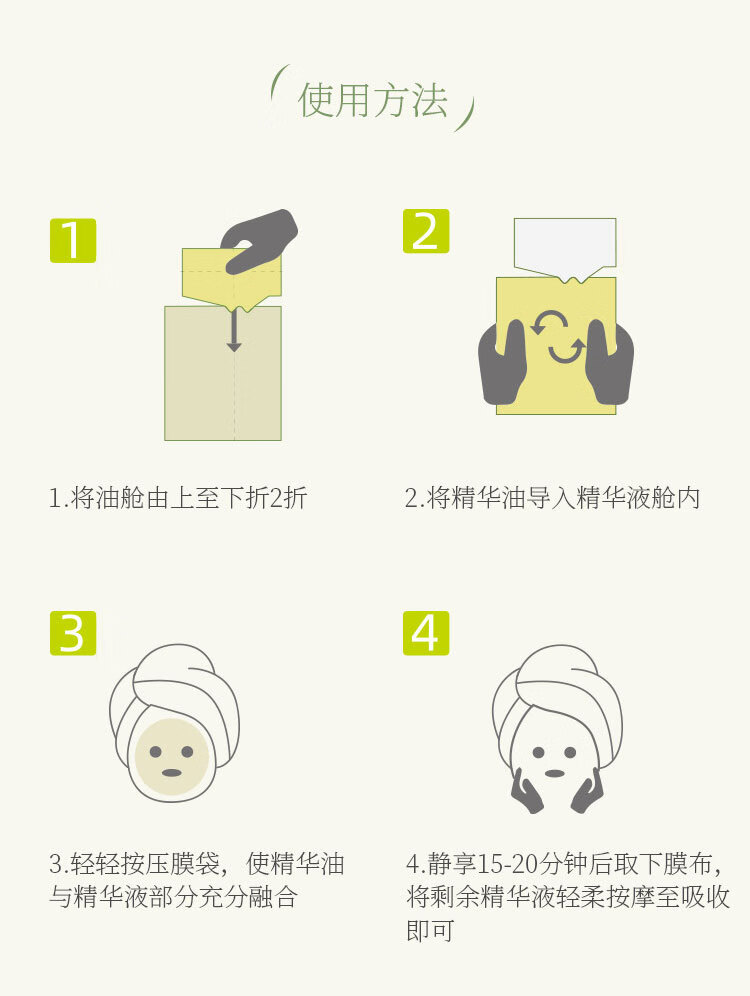 使用方法

1

1.将油舱由上至下折2折

2

2.将精华油导入精华液舱内

3

3.轻轻按压膜袋，使精华油与精华液部分充分融合

4

4.静享15-20分钟后取下膜布，将剩余精华液轻柔按摩至吸收即可