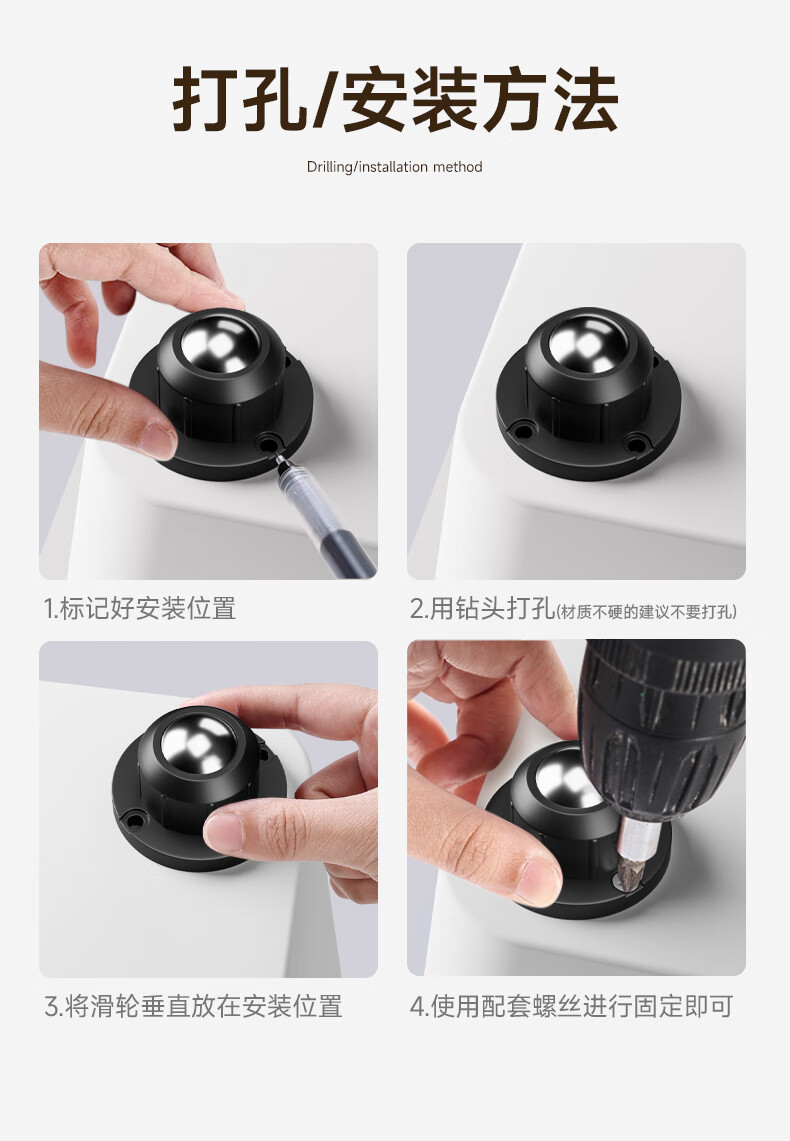 打孔/安装方法

Drilling/installation method

1.标记好安装位置

2.用钻头打孔(材质不硬的建议不要打孔)

3.将滑轮垂直放在安装位置

4.使用配套螺丝进行固定即可