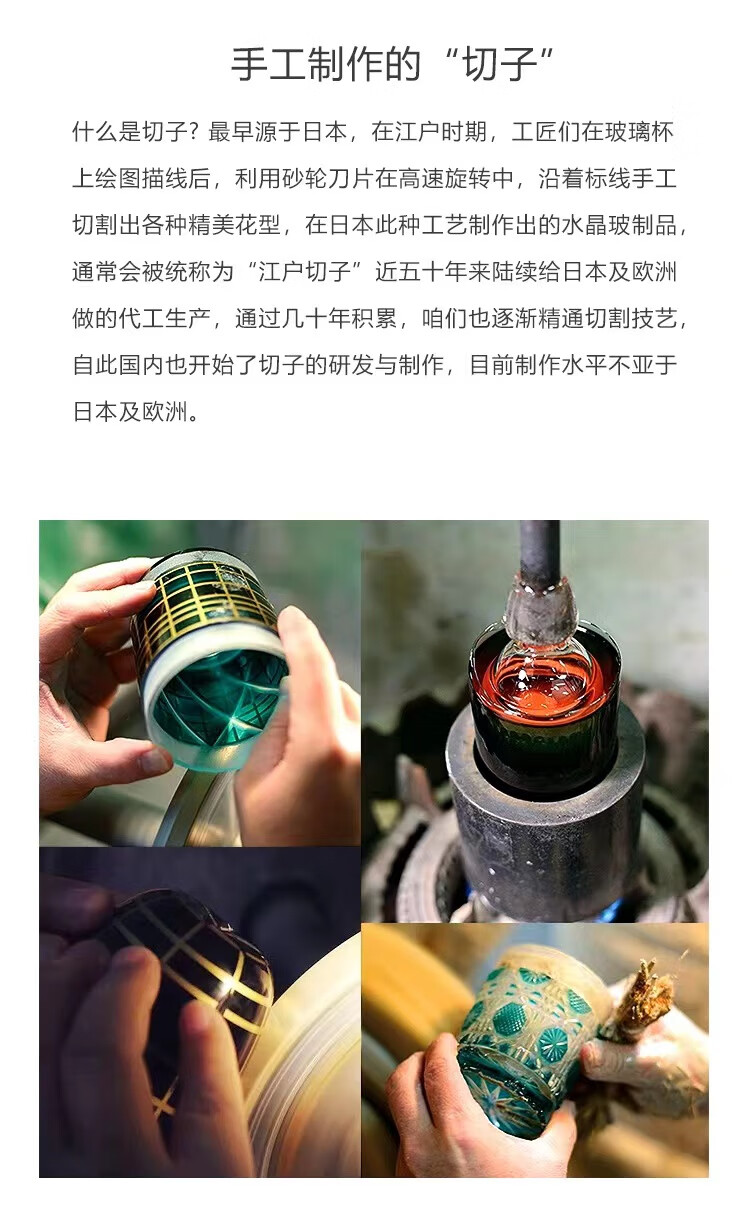 手工制作的“切子”

什么是切子？最早源于日本，在江户时期，工匠们在玻璃杯上绘图描线后，利用砂轮刀片在高速旋转中，沿着标线手工切割出各种精美花型，在日本此种工艺制作出的水晶玻制品，通常会被统称为“江户切子”近五十年来陆续给日本及欧洲做的代工生产，通过几十年积累，咱们也逐渐精通切割技艺，自此国内也开始了切子的研发与制作，目前制作水平不亚于日本及欧洲。