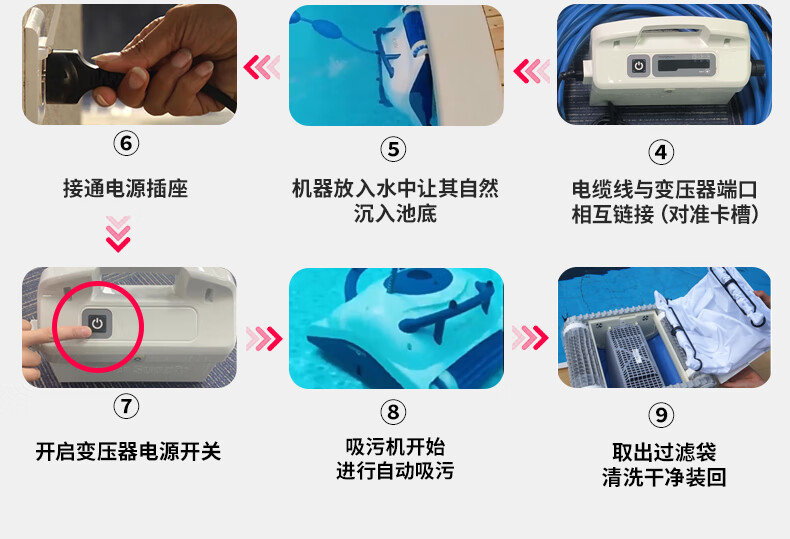 ⑥
接通电源插座

⑤
机器放入水中让其自然沉入池底

④
电缆线与变压器端口相互链接（对准卡槽）

⑦
开启变压器电源开关

⑧
吸污机开始进行自动吸污

⑨
取出过滤袋清洗干净装回