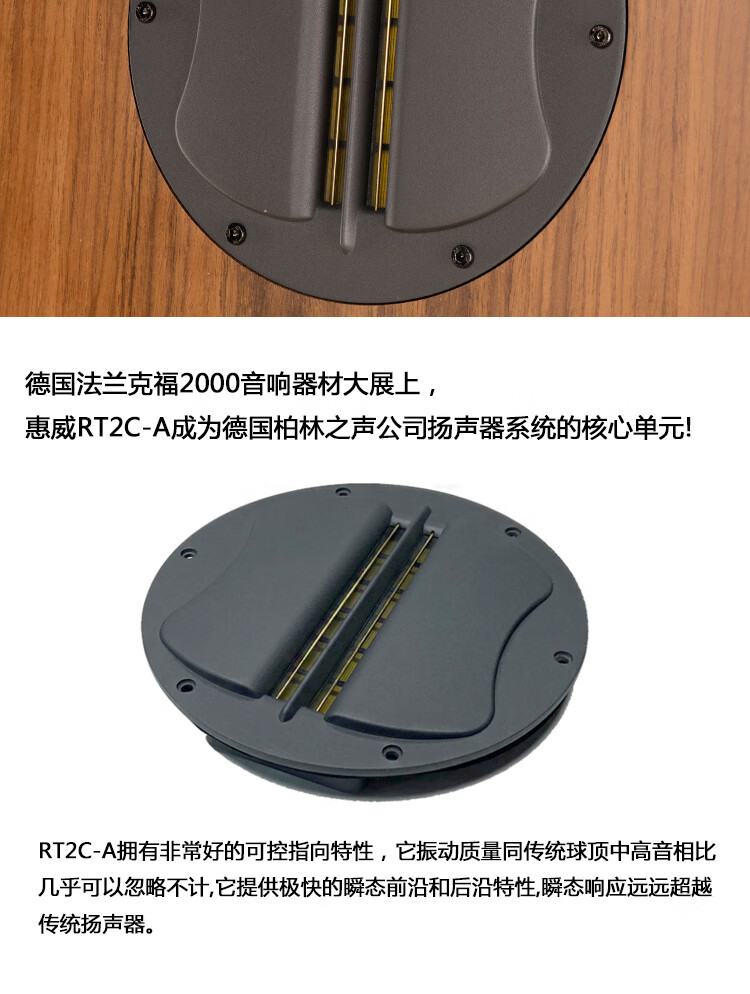 德国法兰克福2000音响器材大展上，
惠威RT2C-A成为德国柏林之声公司扬声器系统的核心单元!

RT2C-A拥有非常好的可控指向特性，它振动质量同传统球顶中高音相比几乎可以忽略不计,它提供极快的瞬态前沿和后沿特性,瞬态响应远远超越传统扬声器。