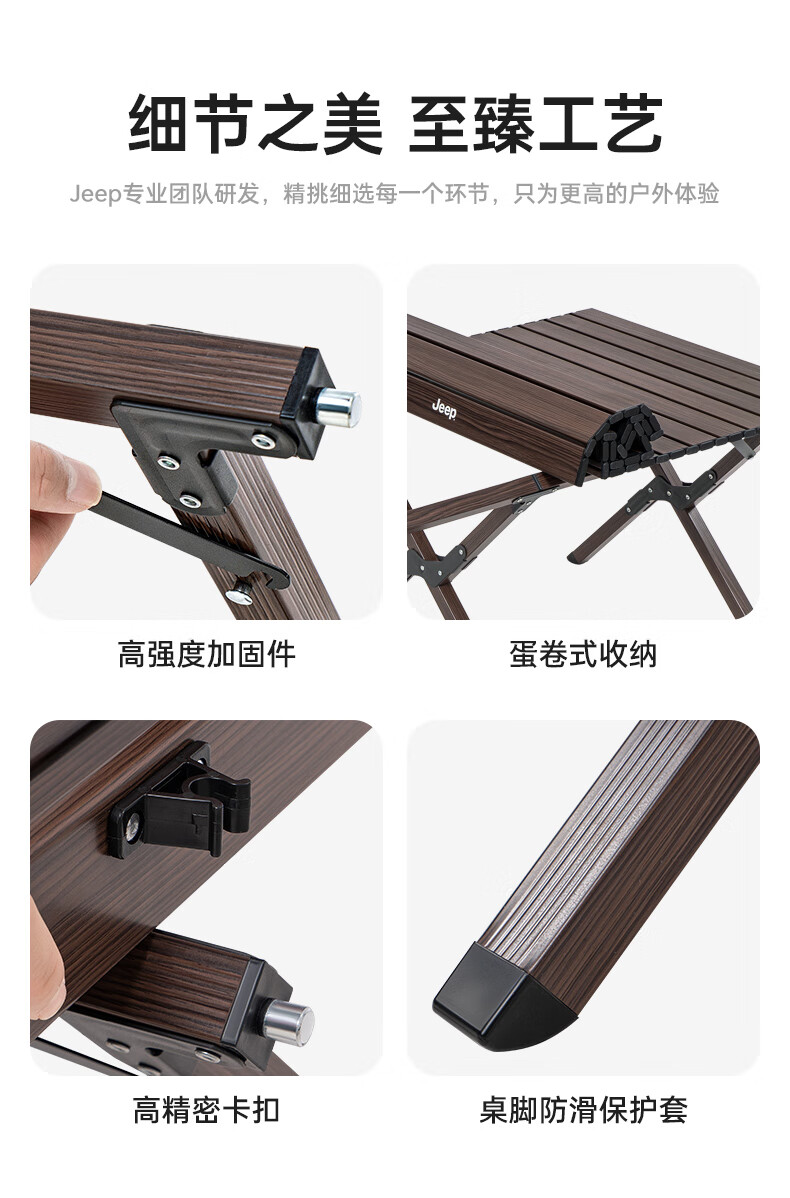 细节之美 至臻工艺

Jeep专业团队研发，精挑细选每一个环节，只为更高的户外体验

Jeep

高强度加固件

蛋卷式收纳

高精密卡扣

桌脚防滑保护套