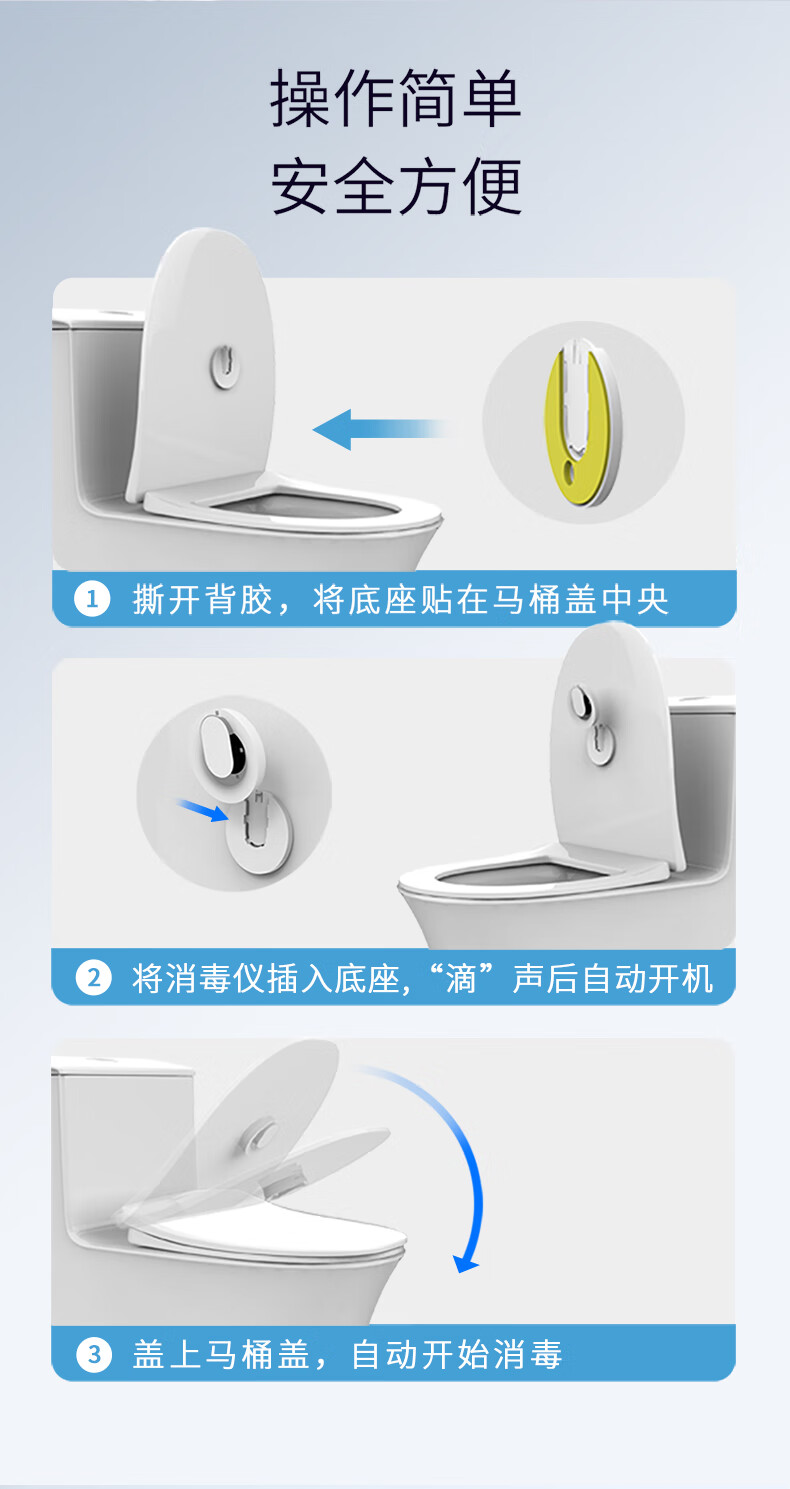 操作简单
安全方便

1 撕开背胶，将底座贴在马桶盖中央

2 将消毒仪插入底座,“滴”声后自动开机

3 盖上马桶盖，自动开始消毒