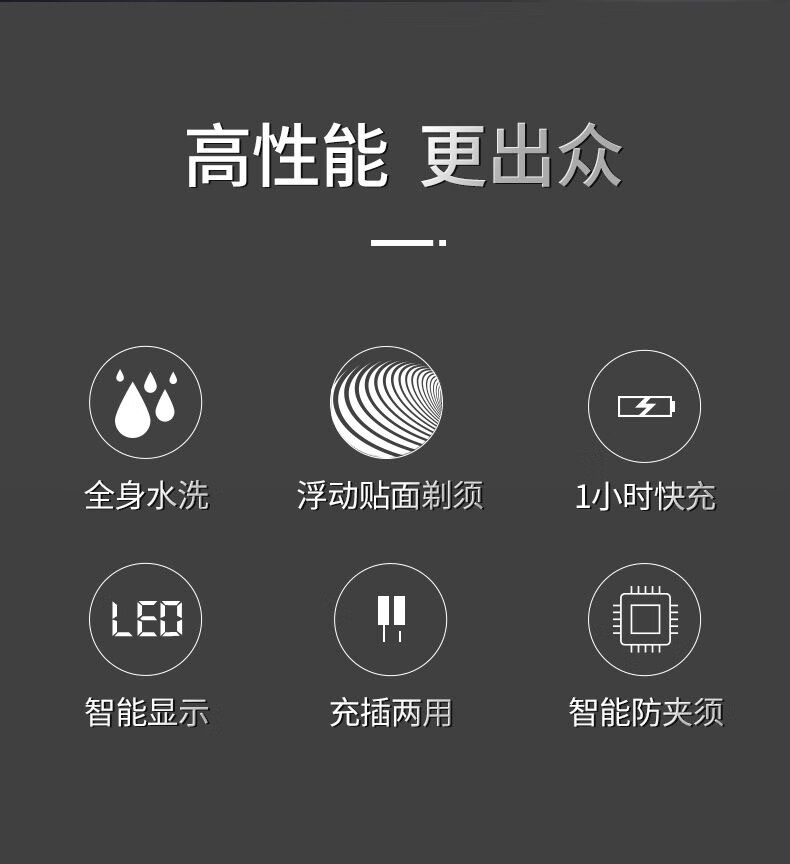 高性能 更出众

全身水洗

浮动贴面剃须

1小时快充

LED

智能显示

充插两用

智能防夹须