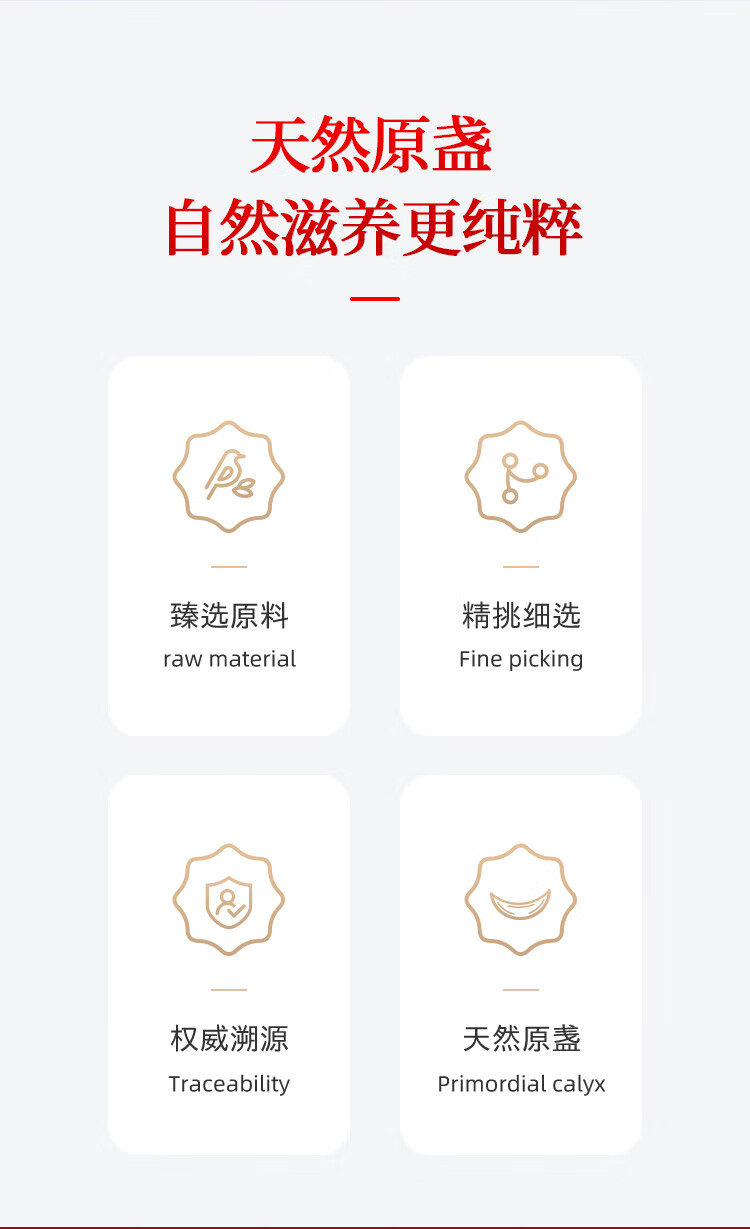 天然原盏
自然滋养更纯粹

臻选原料
raw material

精挑细选
Fine picking

权威溯源
Traceability

天然原盏
Primordial calyx