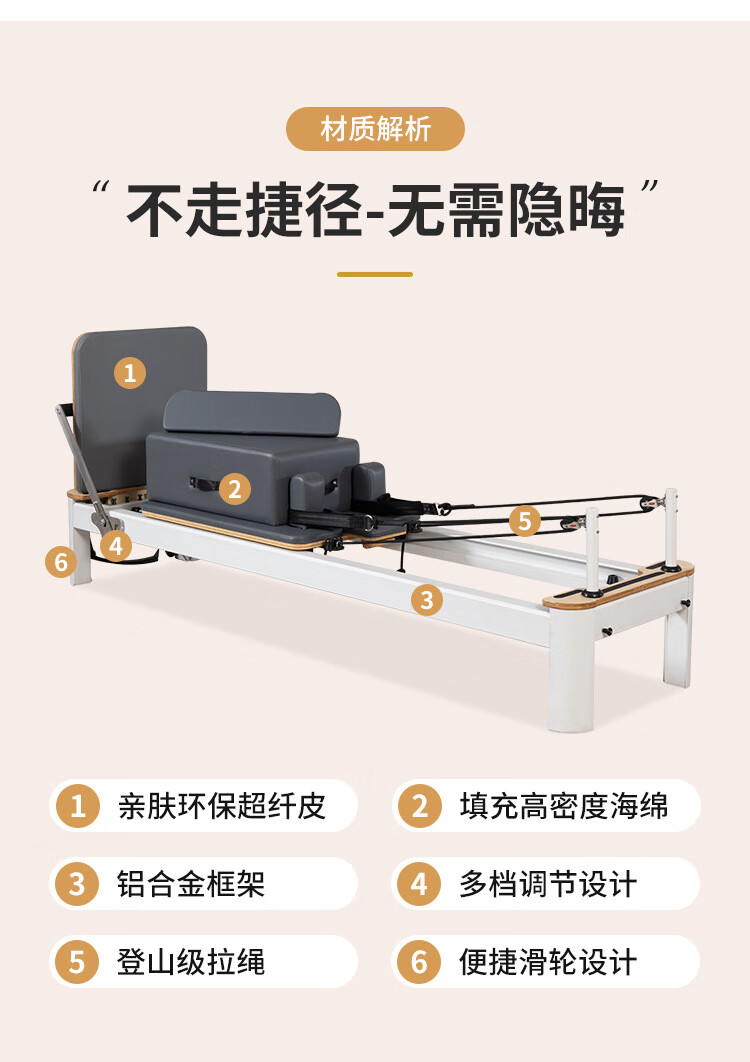 材质解析

“ 不走捷径-无需隐晦 ”

1
2
5
4
6
3

1 亲肤环保超纤皮
2 填充高密度海绵
3 铝合金框架
4 多档调节设计
5 登山级拉绳
6 便捷滑轮设计