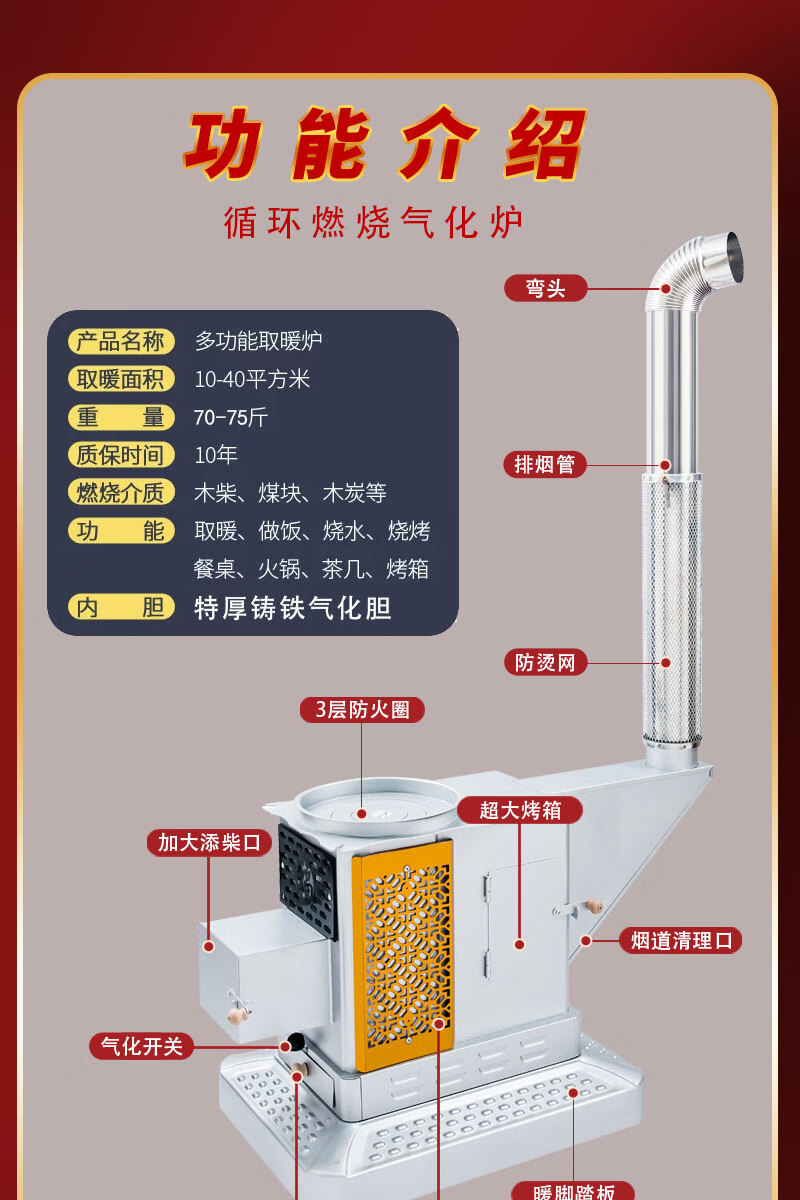 功能介绍

循环燃烧气化炉

| 产品名称 | 多功能取暖炉 |
|---|---|
| 取暖面积 | 10-40平方米 |
| 重　　量 | 70-75斤 |
| 质保时间 | 10年 |
| 燃烧介质 | 木柴、煤块、木炭等 |
| 功　　能 | 取暖、做饭、烧水、烧烤 餐桌、火锅、茶几、烤箱 |
| 内　　胆 | 特厚铸铁气化胆 |

弯头

排烟管

防烫网

3层防火圈

超大烤箱

加大添柴口

烟道清理口

气化开关

暖脚踏板