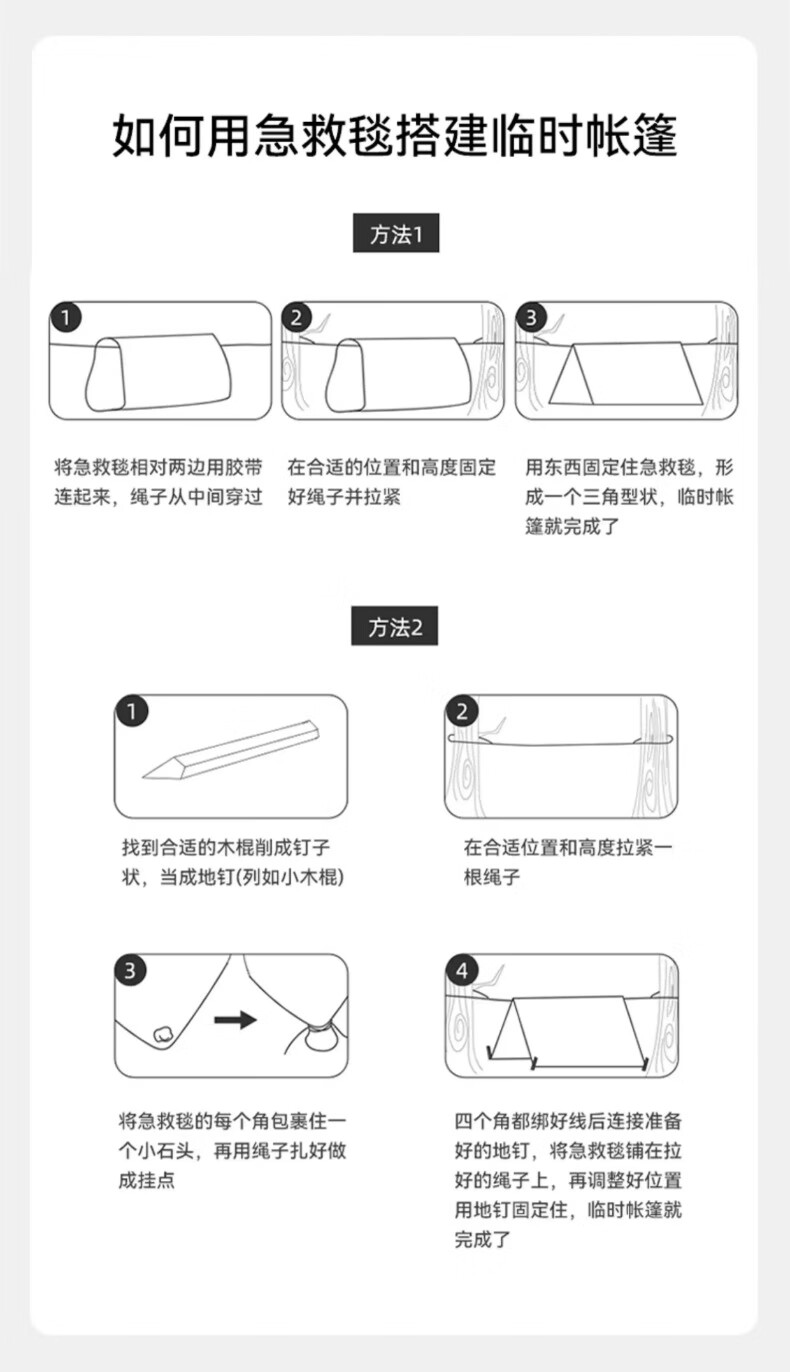 如何用急救毯搭建临时帐篷

方法1

1

将急救毯相对两边用胶带连起来，绳子从中间穿过

2

在合适的位置和高度固定好绳子并拉紧

3

用东西固定住急救毯，形成一个三角型状，临时帐篷就完成了

方法2

1

找到合适的木棍削成钉子状，当成地钉(列如小木棍)

2

在合适位置和高度拉紧一根绳子

3

将急救毯的每个角包裹住一个小石头，再用绳子扎好做成挂点

4

四个角都绑好线后连接准备好的地钉，将急救毯铺在拉好的绳子上，再调整好位置用地钉固定住，临时帐篷就完成了