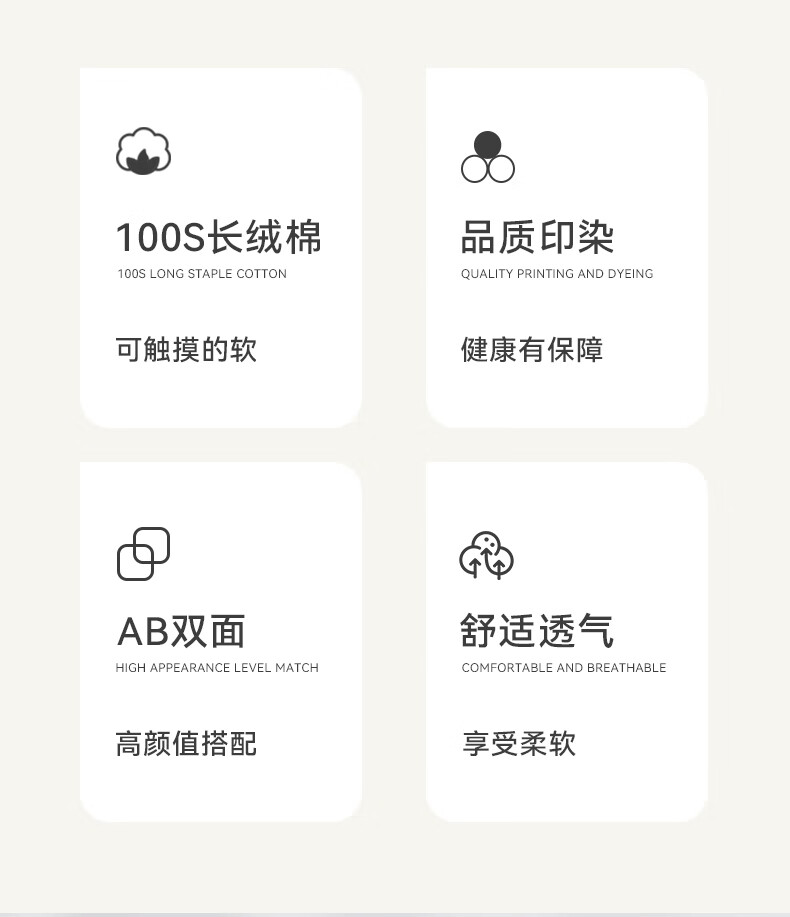 100S长绒棉
100S LONG STAPLE COTTON

可触摸的软

品质印染
QUALITY PRINTING AND DYEING

健康有保障

AB双面
HIGH APPEARANCE LEVEL MATCH

高颜值搭配

舒适透气
COMFORTABLE AND BREATHABLE

享受柔软