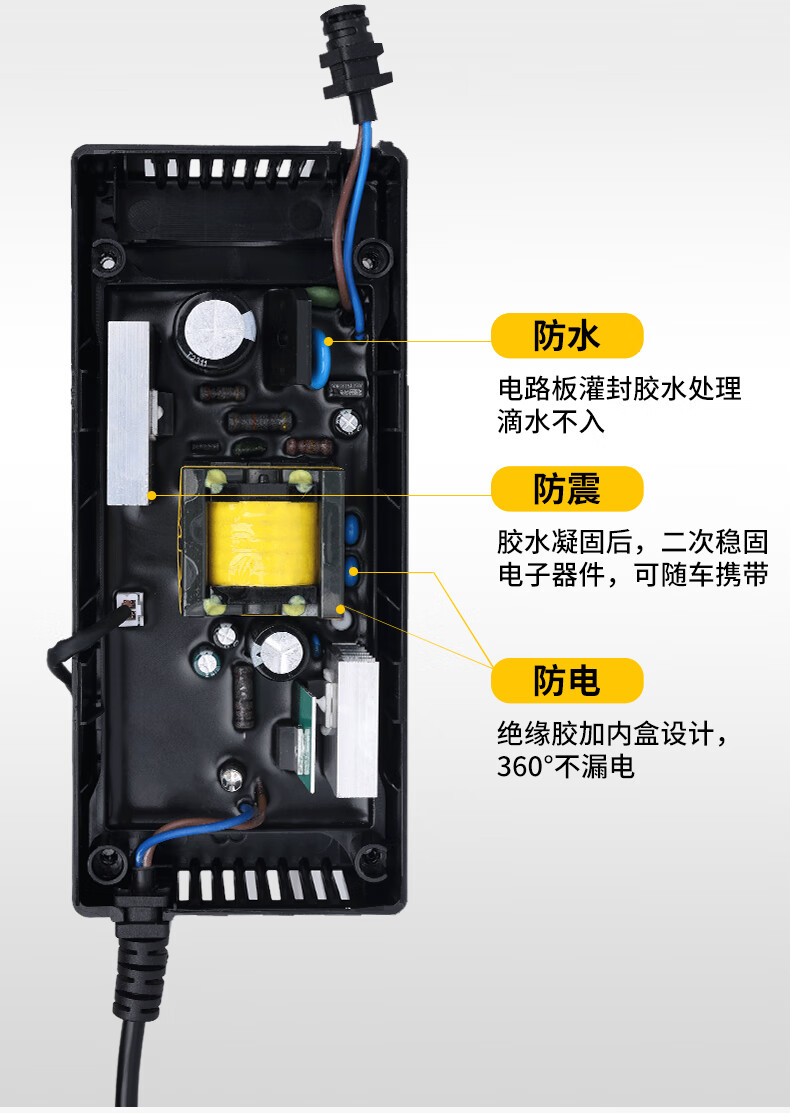 防水

电路板灌封胶水处理
滴水不入

防震

胶水凝固后，二次稳固
电子器件，可随车携带

防电

绝缘胶加内盒设计，
360°不漏电