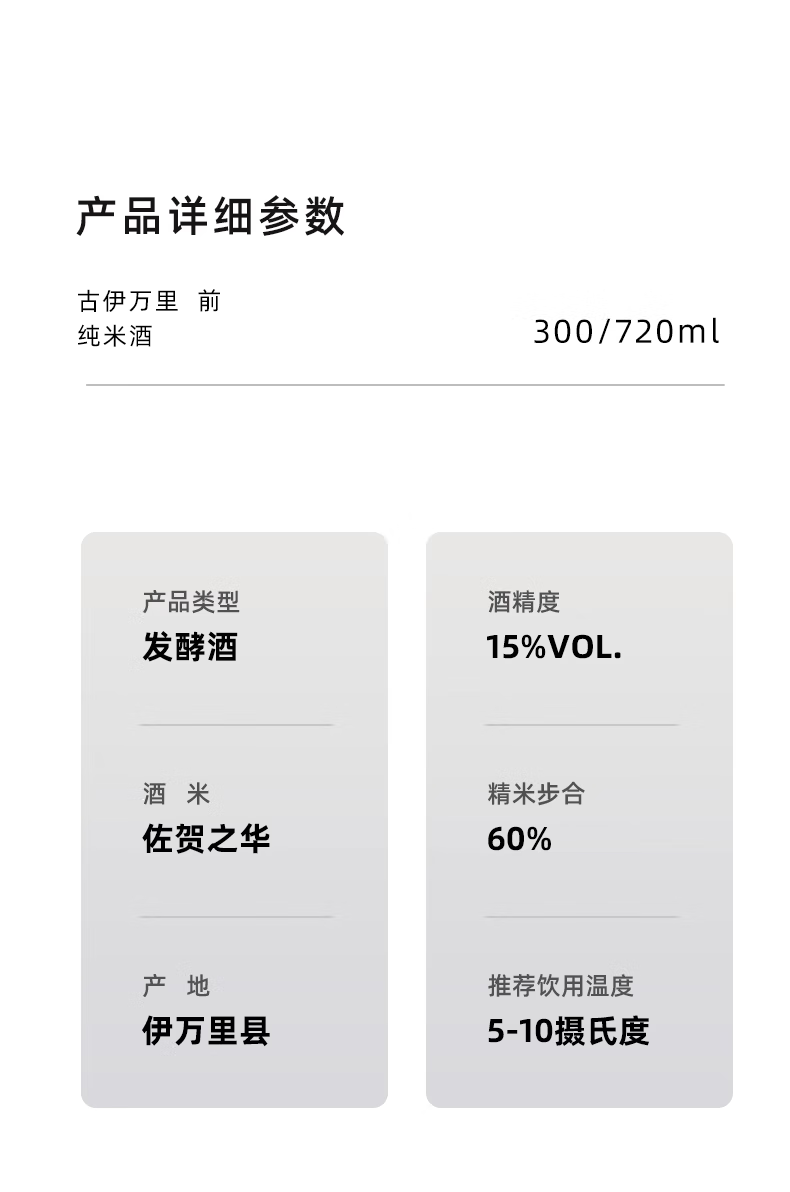 产品详细参数

古伊万里 前
纯米酒

300/720ml

产品类型
发酵酒

酒 米
佐贺之华

产 地
伊万里县

酒精度
15%VOL.

精米步合
60%

推荐饮用温度
5-10摄氏度