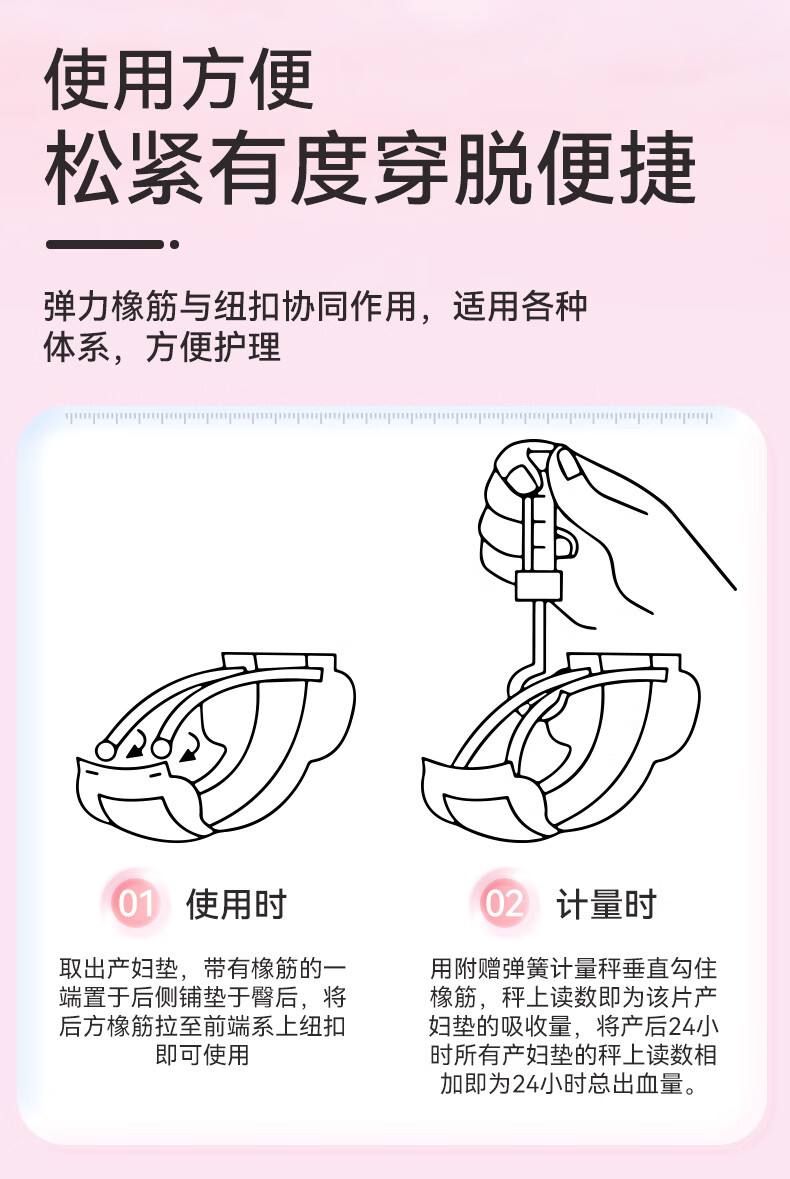 使用方便
松紧有度穿脱便捷

弹力橡筋与纽扣协同作用，适用各种体系，方便护理

01 使用时

取出产妇垫，带有橡筋的一端置于后侧铺垫于臀后，将后方橡筋拉至前端系上纽扣即可使用

02 计量时

用附赠弹簧计量秤垂直勾住橡筋，秤上读数即为该片产妇垫的吸收量，将产后24小时所有产妇垫的秤上读数相加即为24小时总出血量。