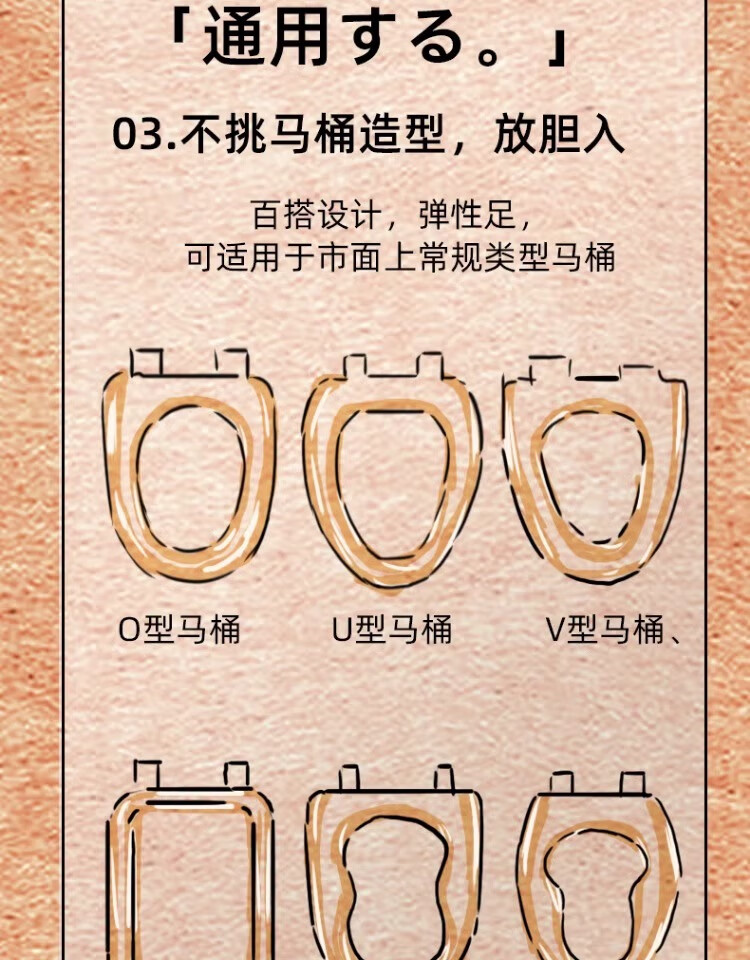 「通用する。」

03.不挑马桶造型，放胆入

百搭设计，弹性足，
可适用于市面上常规类型马桶

O型马桶 U型马桶 V型马桶、