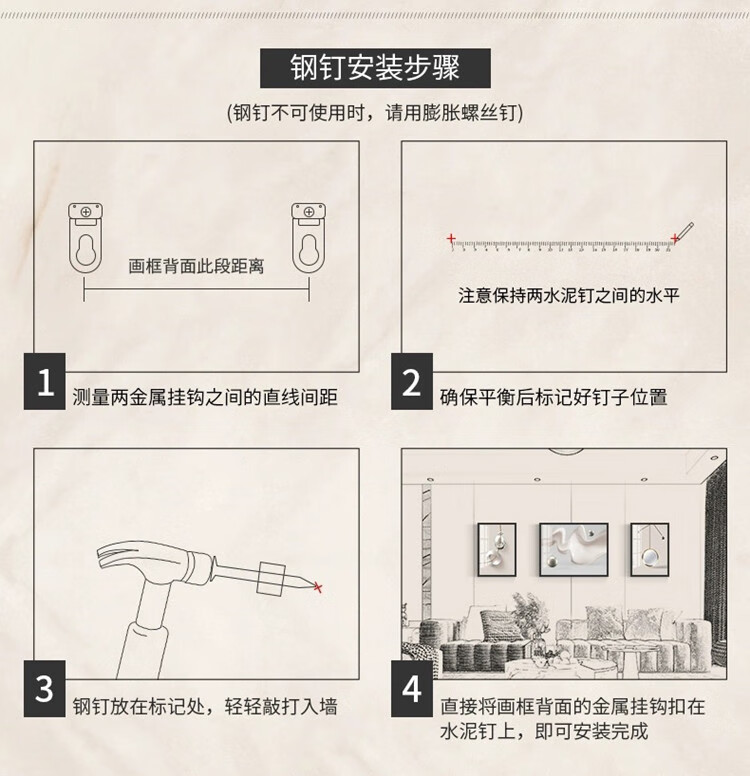 钢钉安装步骤

(钢钉不可使用时，请用膨胀螺丝钉)

画框背面此段距离

1 测量两金属挂钩之间的直线间距

注意保持两水泥钉之间的水平

2 确保平衡后标记好钉子位置

3 钢钉放在标记处，轻轻敲打入墙

4 直接将画框背面的金属挂钩扣在水泥钉上，即可安装完成