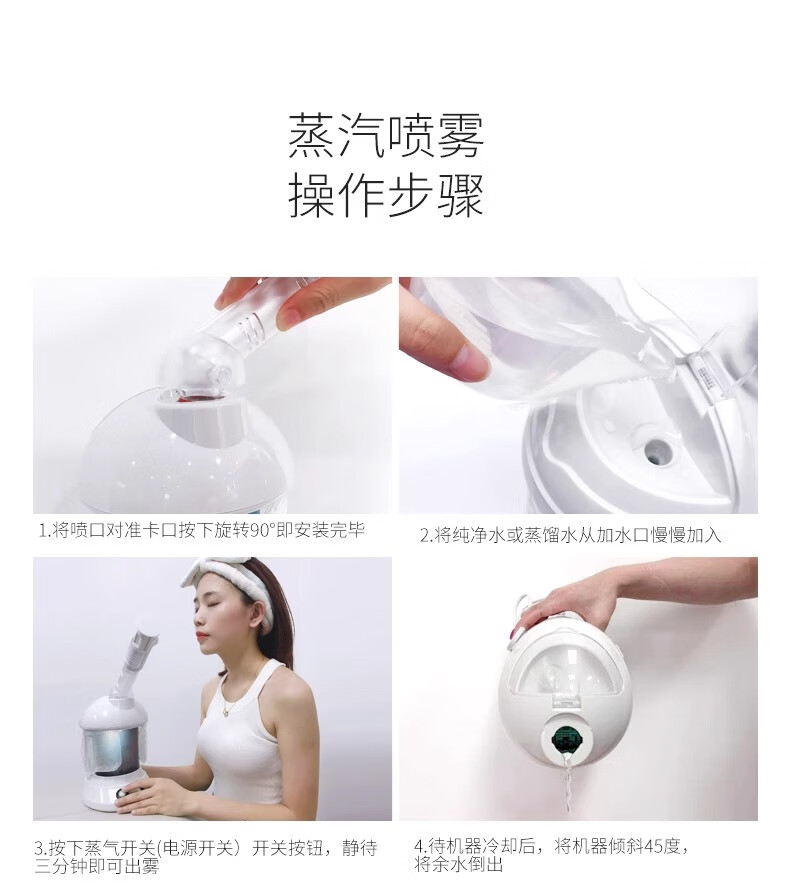 蒸汽喷雾
操作步骤

1.将喷口对准卡口按下旋转90°即安装完毕

2.将纯净水或蒸馏水从加水口慢慢加入

3.按下蒸气开关(电源开关）开关按钮，静待三分钟即可出雾

4.待机器冷却后，将机器倾斜45度，将余水倒出