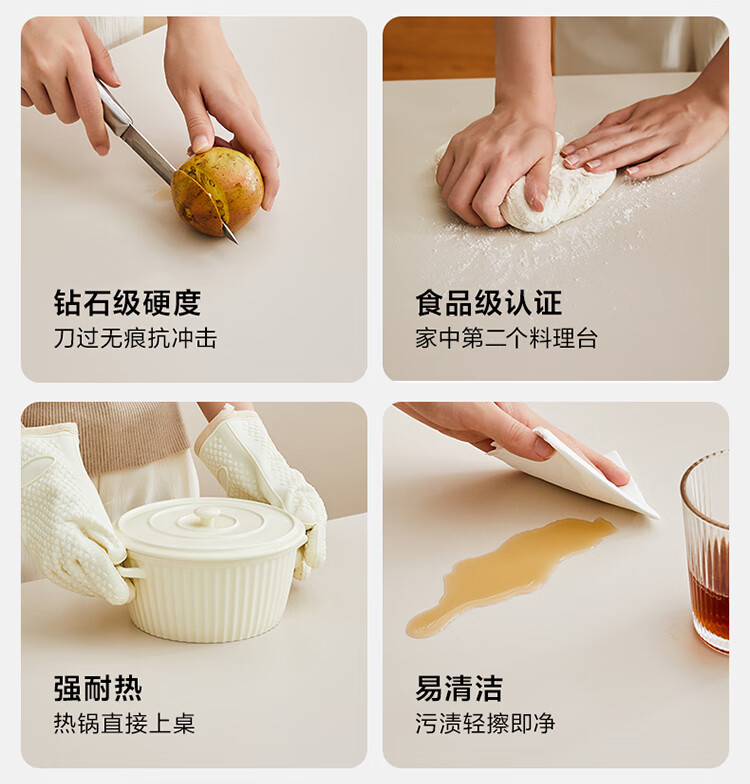 钻石级硬度
刀过无痕抗冲击

食品级认证
家中第二个料理台

强耐热
热锅直接上桌

易清洁
污渍轻擦即净